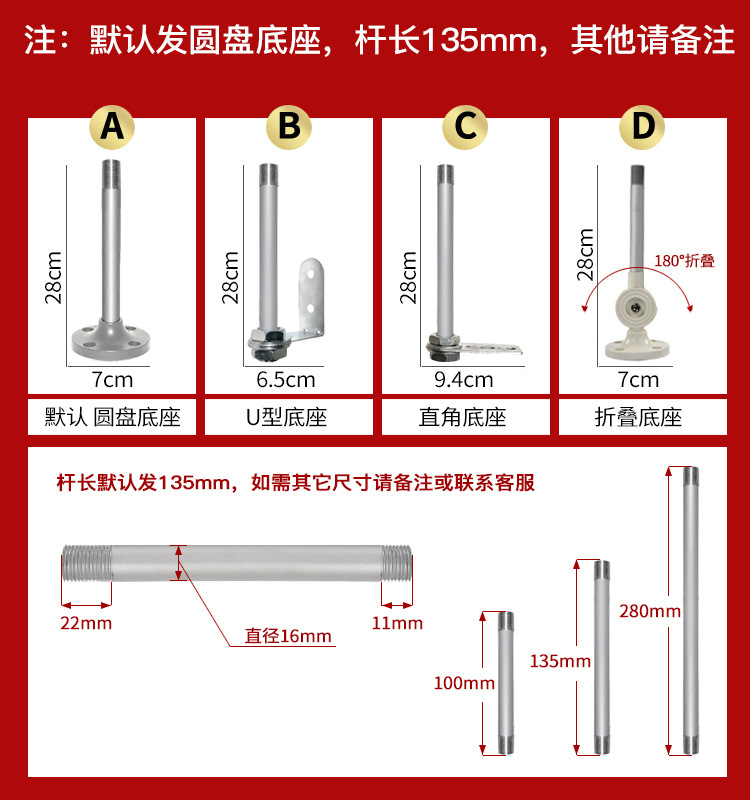 注：默认发圆盘底座，杆长135mm，其他请备注

A

28cm

7cm

默认 圆盘底座

B

28cm

6.5cm

U型底座

C

28cm

9.4cm

直角底座

D

28cm

180°折叠

7cm

折叠底座

杆长默认发135mm，如需其它尺寸请备注或联系客服

22mm

直径16mm

11mm

100mm

135mm

280mm