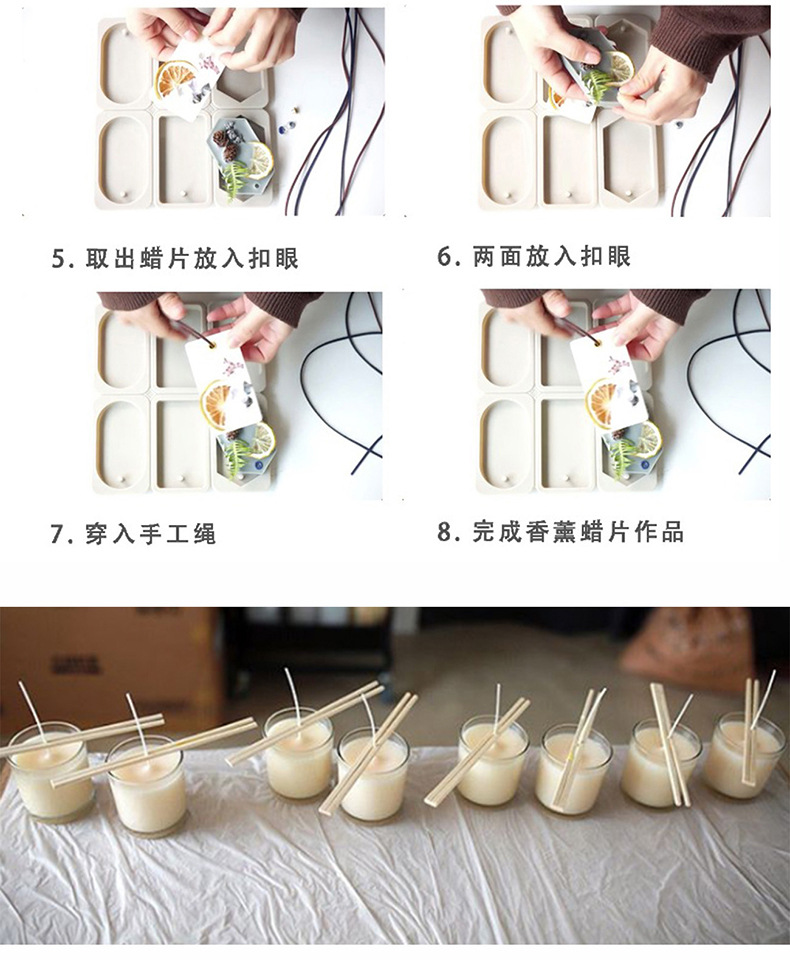 5. 取出蜡片放入扣眼

6. 两面放入扣眼

7. 穿入手工绳

8. 完成香薰蜡片作品