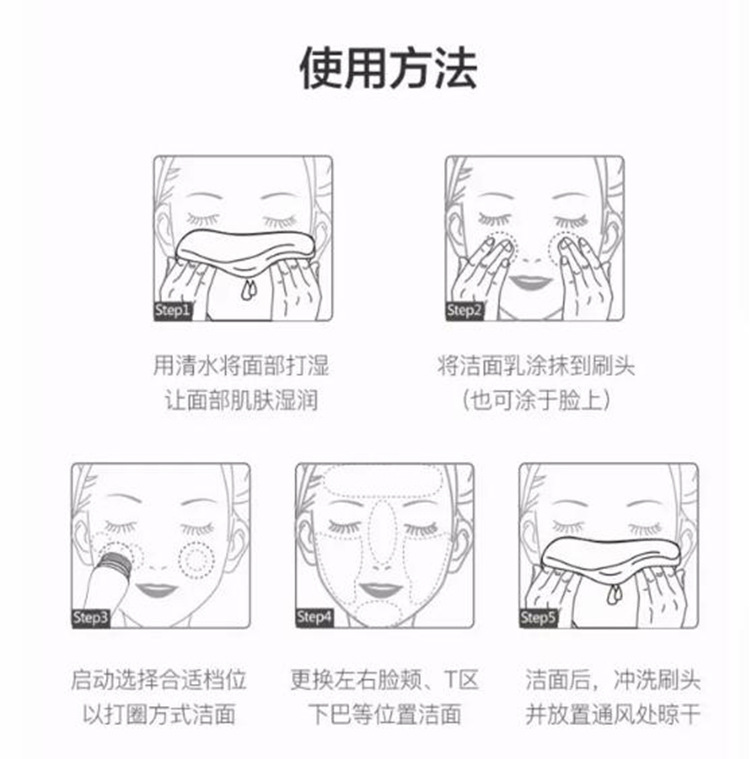 使用方法

Step1

用清水将面部打湿
让面部肌肤湿润

Step2

将洁面乳涂抹到刷头
（也可涂于脸上）

Step3

启动选择合适档位
以打圈方式洁面

Step4

更换左右脸颊、T区
下巴等位置洁面

Step5

洁面后，冲洗刷头
并放置通风处晾干