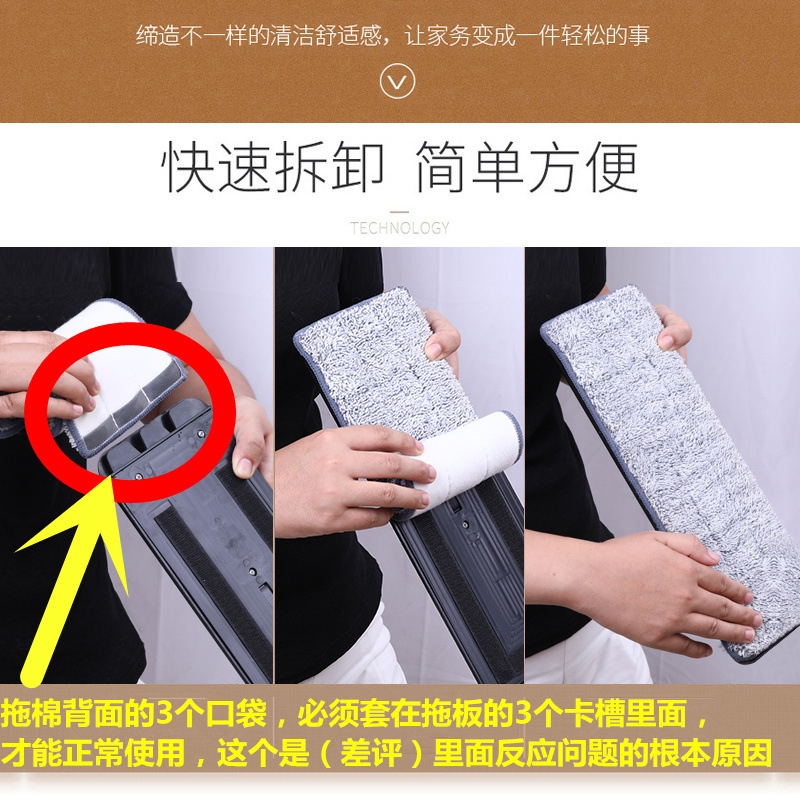 缔造不一样的清洁舒适感，让家务变成一件轻松的事

快速拆卸 简单方便

TECHNOLOGY

拖棉背面的3个口袋，必须套在拖板的3个卡槽里面，才能正常使用，这个是（差评）里面反应问题的根本原因