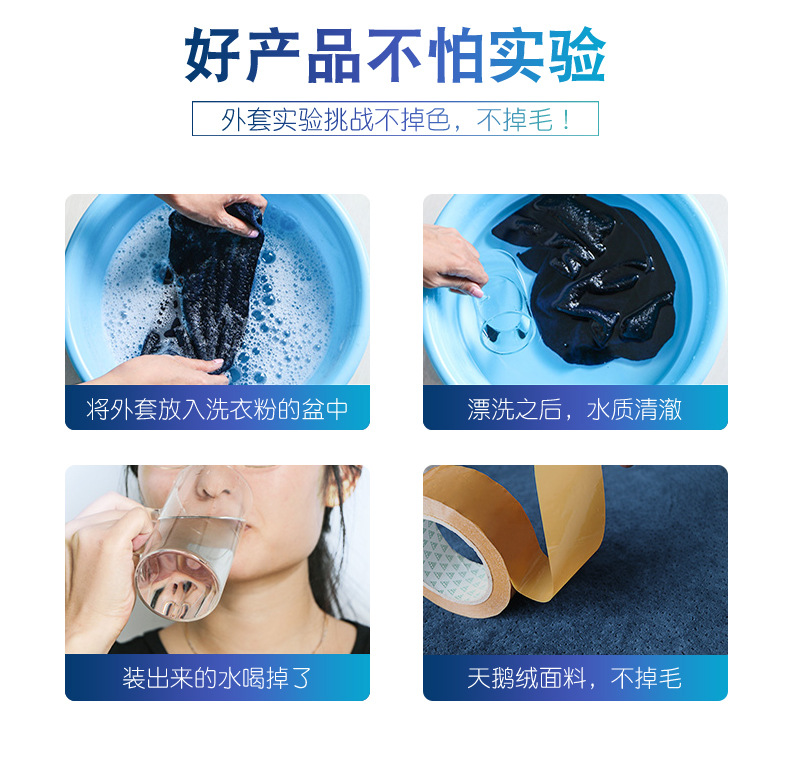 好产品不怕实验

外套实验挑战不掉色，不掉毛！

将外套放入洗衣粉的盆中

漂洗之后，水质清澈

装出来的水喝掉了

天鹅绒面料，不掉毛