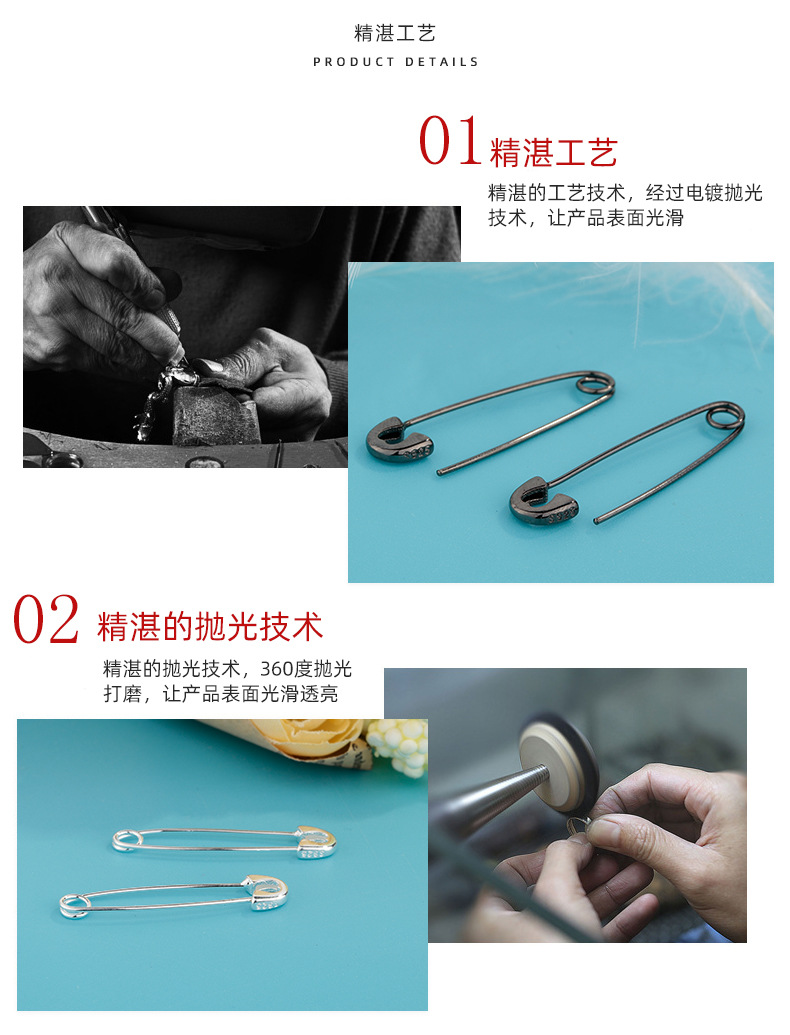 精湛工艺
PRODUCT DETAILS

01 精湛工艺

精湛的工艺技术，经过电镀抛光技术，让产品表面光滑

02 精湛的抛光技术

精湛的抛光技术，360度抛光打磨，让产品表面光滑透亮