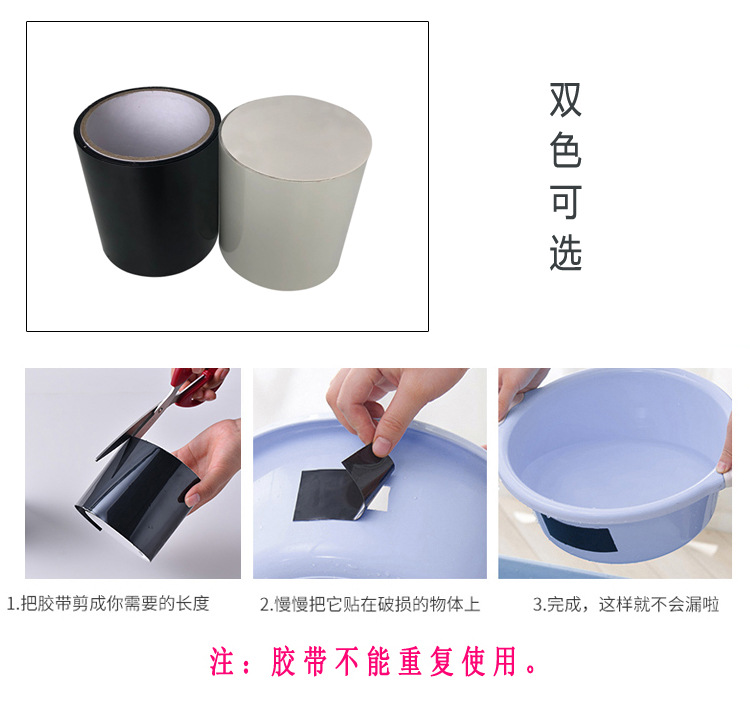 双色可选

1.把胶带剪成你需要的长度

2.慢慢把它贴在破损的物体上

3.完成，这样就不会漏啦

注：胶带不能重复使用。