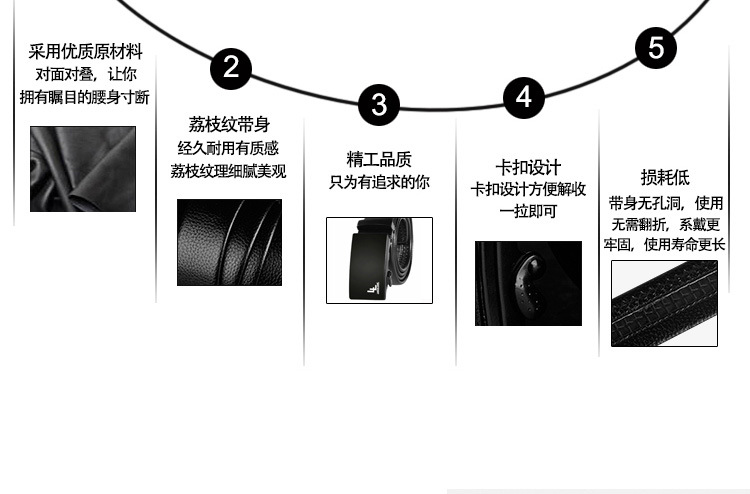 采用优质原材料
对面对叠，让你
拥有瞩目的腰身寸断

2

荔枝纹带身
经久耐用有质感
荔枝纹理细腻美观

3

精工品质
只为有追求的你

4

卡扣设计
卡扣设计方便解收
一拉即可

5

损耗低
带身无孔洞，使用
无需翻折，系戴更
牢固，使用寿命更长