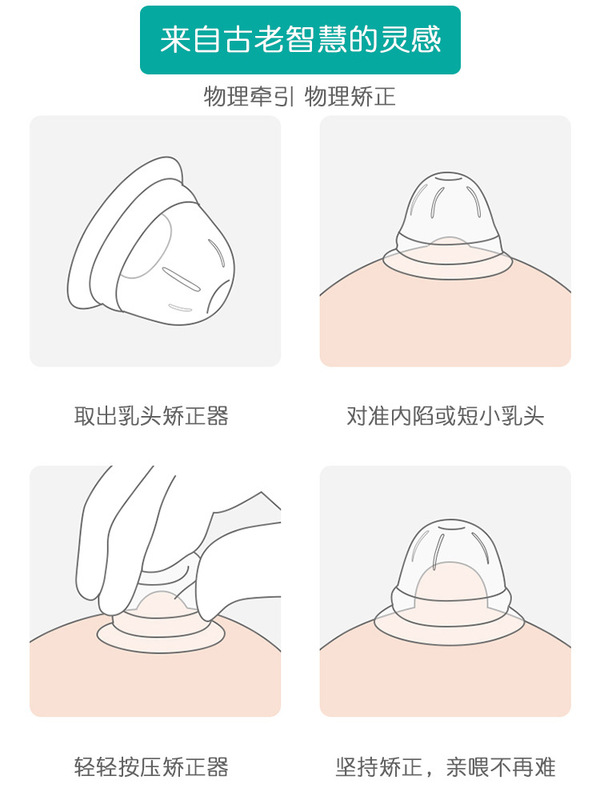 来自古老智慧的灵感

物理牵引 物理矫正

取出乳头矫正器

对准内陷或短小乳头

轻轻按压矫正器

坚持矫正，亲喂不再难