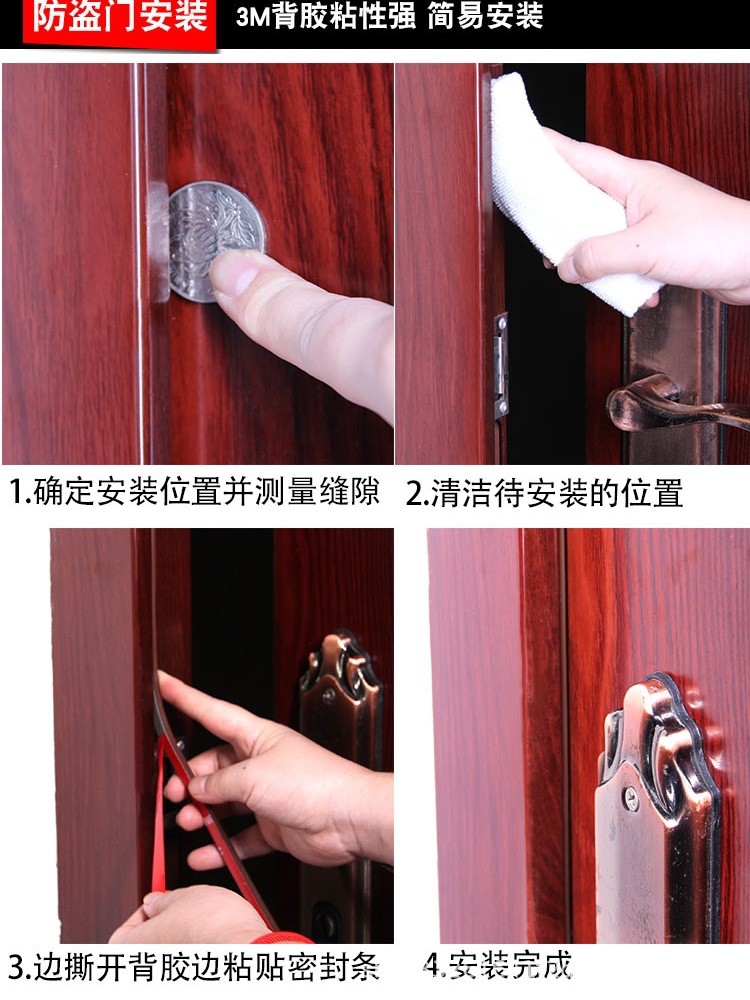 防盗门安装 3M背胶粘性强 简易安装

1.确定安装位置并测量缝隙

2.清洁待安装的位置

3.边撕开背胶边粘贴密封条

4.安装完成