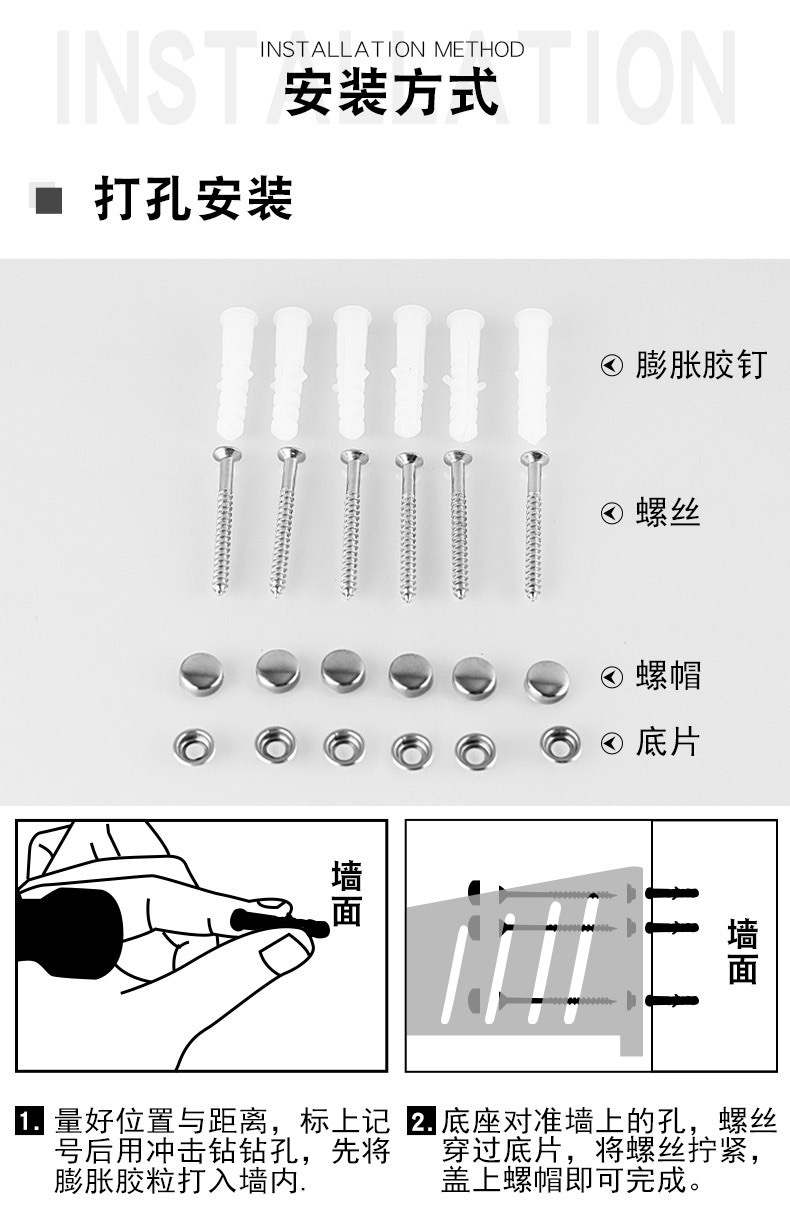 INSTALLATION
INSTALLATION METHOD
安装方式

打孔安装

膨胀胶钉

螺丝

螺帽

底片

墙面

墙面

1. 量好位置与距离，标上记号后用冲击钻钻孔，先将膨胀胶粒打入墙内.

2. 底座对准墙上的孔，螺丝穿过底片，将螺丝拧紧，盖上螺帽即可完成。