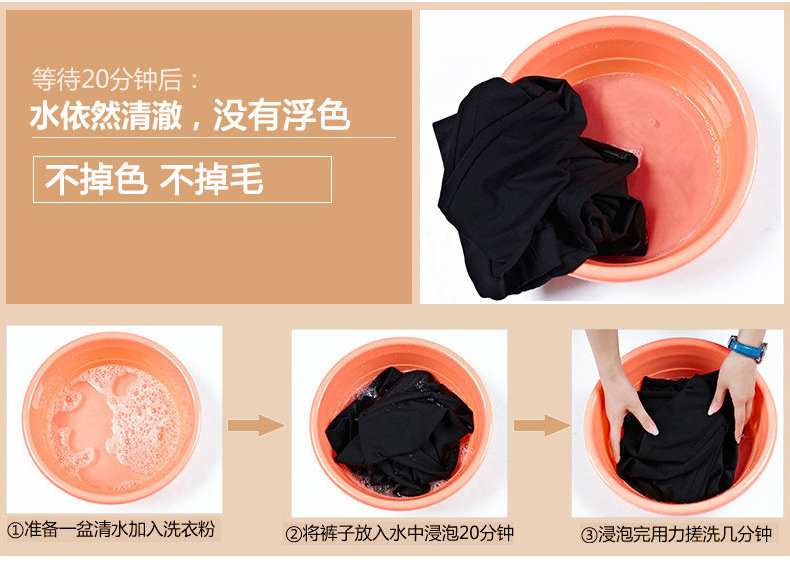 等待20分钟后：
水依然清澈，没有浮色

不掉色 不掉毛

①准备一盆清水加入洗衣粉

②将裤子放入水中浸泡20分钟

③浸泡完用力搓洗几分钟