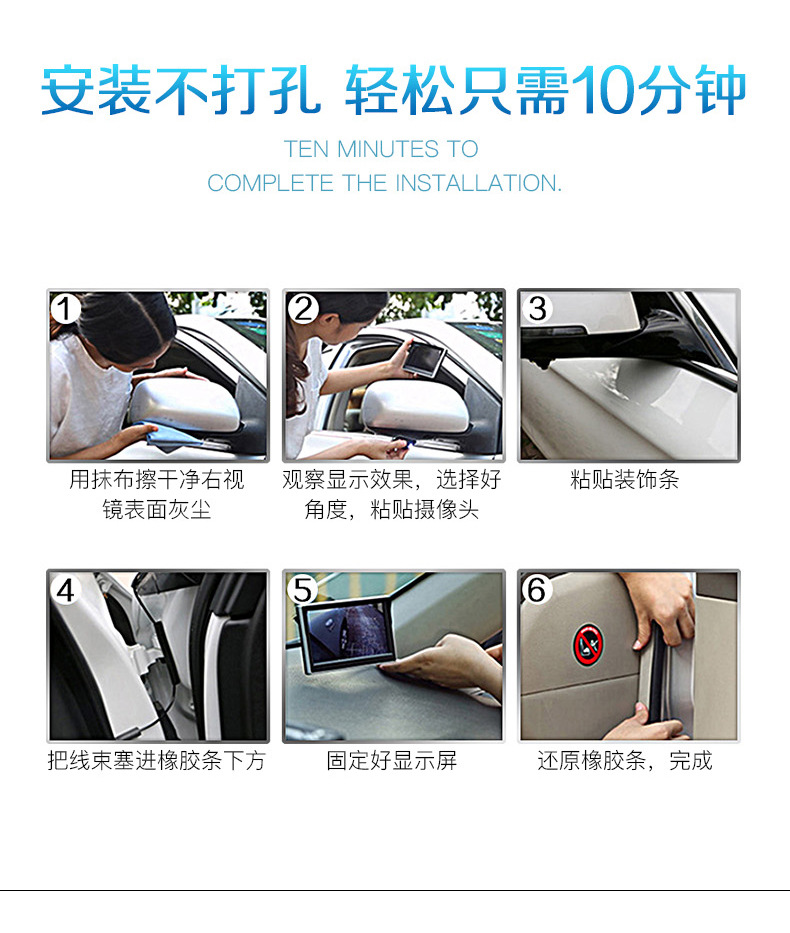 安装不打孔 轻松只需10分钟

TEN MINUTES TO
COMPLETE THE INSTALLATION.

1

用抹布擦干净右视镜表面灰尘

2

观察显示效果，选择好角度，粘贴摄像头

3

粘贴装饰条

4

把线束塞进橡胶条下方

5

固定好显示屏

6

还原橡胶条，完成