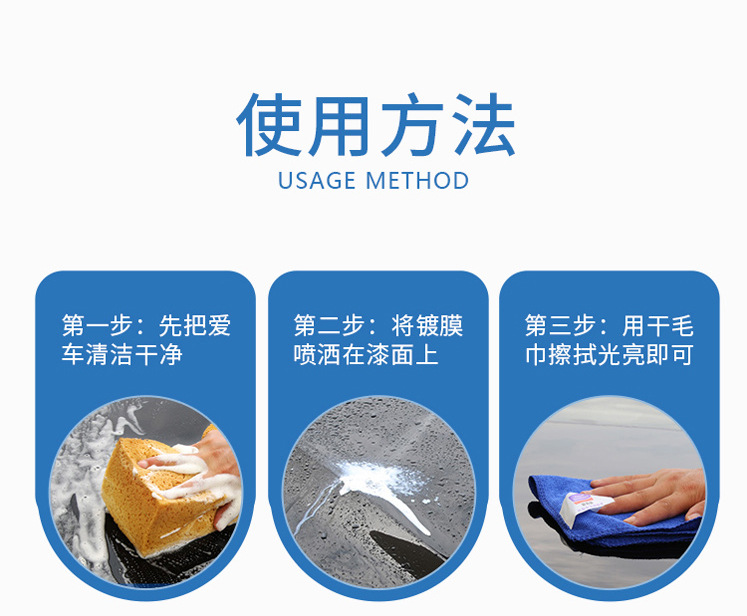 使用方法
USAGE METHOD

第一步：先把爱车清洁干净

第二步：将镀膜喷洒在漆面上

第三步：用干毛巾擦拭光亮即可