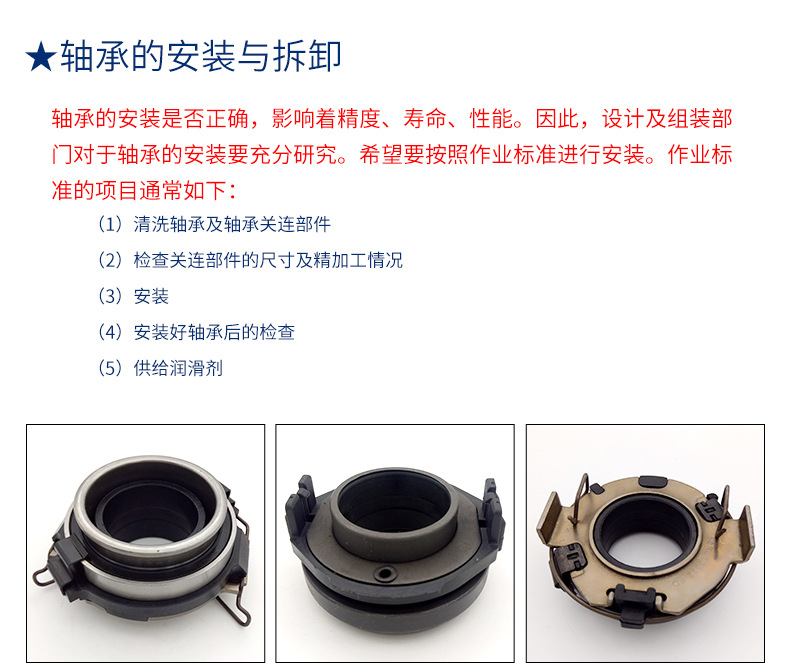 ★轴承的安装与拆卸

轴承的安装是否正确，影响着精度、寿命、性能。因此，设计及组装部门对于轴承的安装要充分研究。希望要按照作业标准进行安装。作业标准的项目通常如下：

（1）清洗轴承及轴承关连部件

（2）检查关连部件的尺寸及精加工情况

（3）安装

（4）安装好轴承后的检查

（5）供给润滑剂