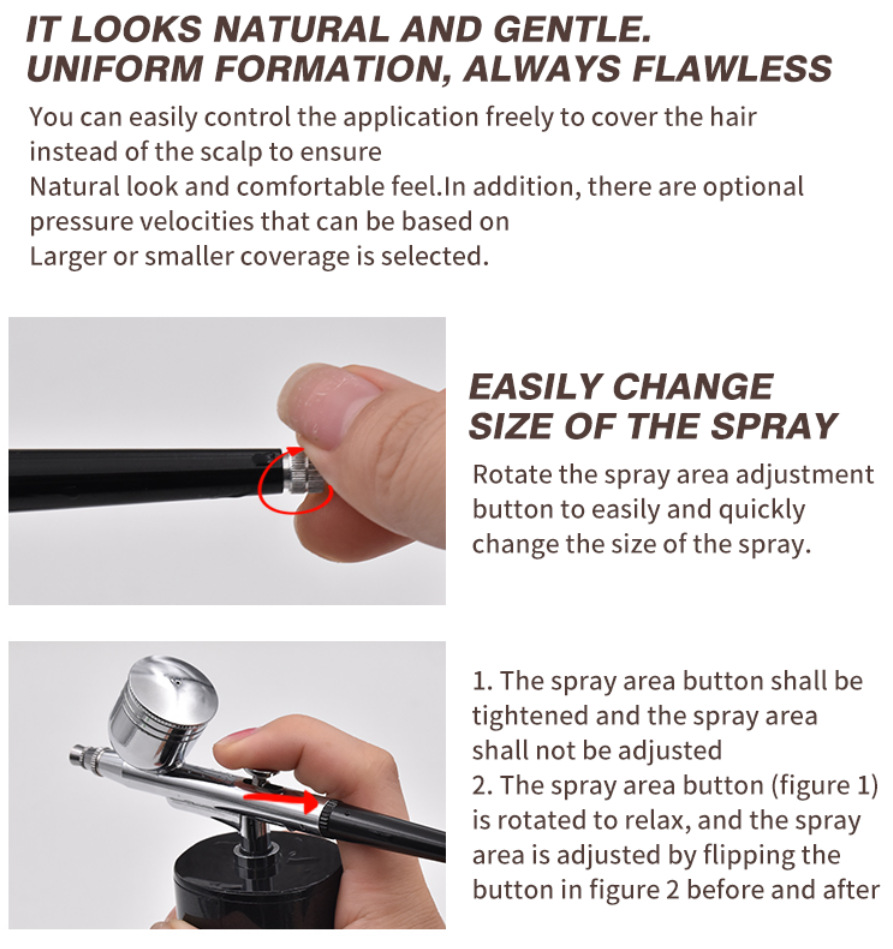 IT LOOKS NATURAL AND GENTLE.
UNIFORM FORMATION, ALWAYS FLAWLESS

You can easily control the application freely to cover the hair instead of the scalp to ensure
Natural look and comfortable feel.In addition, there are optional pressure velocities that can be based on
Larger or smaller coverage is selected.

EASILY CHANGE SIZE OF THE SPRAY

Rotate the spray area adjustment button to easily and quickly change the size of the spray.

1. The spray area button shall be tightened and the spray area shall not be adjusted
2. The spray area button (figure 1) is rotated to relax, and the spray area is adjusted by flipping the button in figure 2 before and after