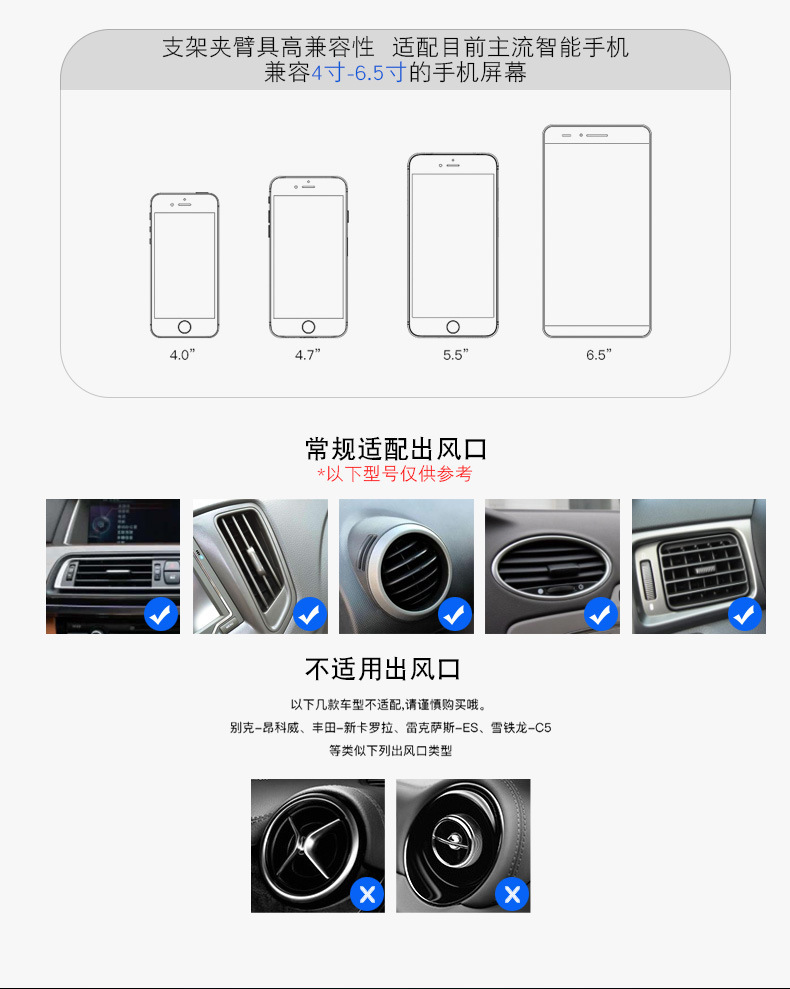 支架夹臂具高兼容性 适配目前主流智能手机
兼容4寸-6.5寸的手机屏幕

4.0”
4.7”
5.5”
6.5”

常规适配出风口
*以下型号仅供参考

不适用出风口
以下几款车型不适配,请谨慎购买哦。
别克-昂科威、丰田-新卡罗拉、雷克萨斯-ES、雪铁龙-C5
等类似下列出风口类型