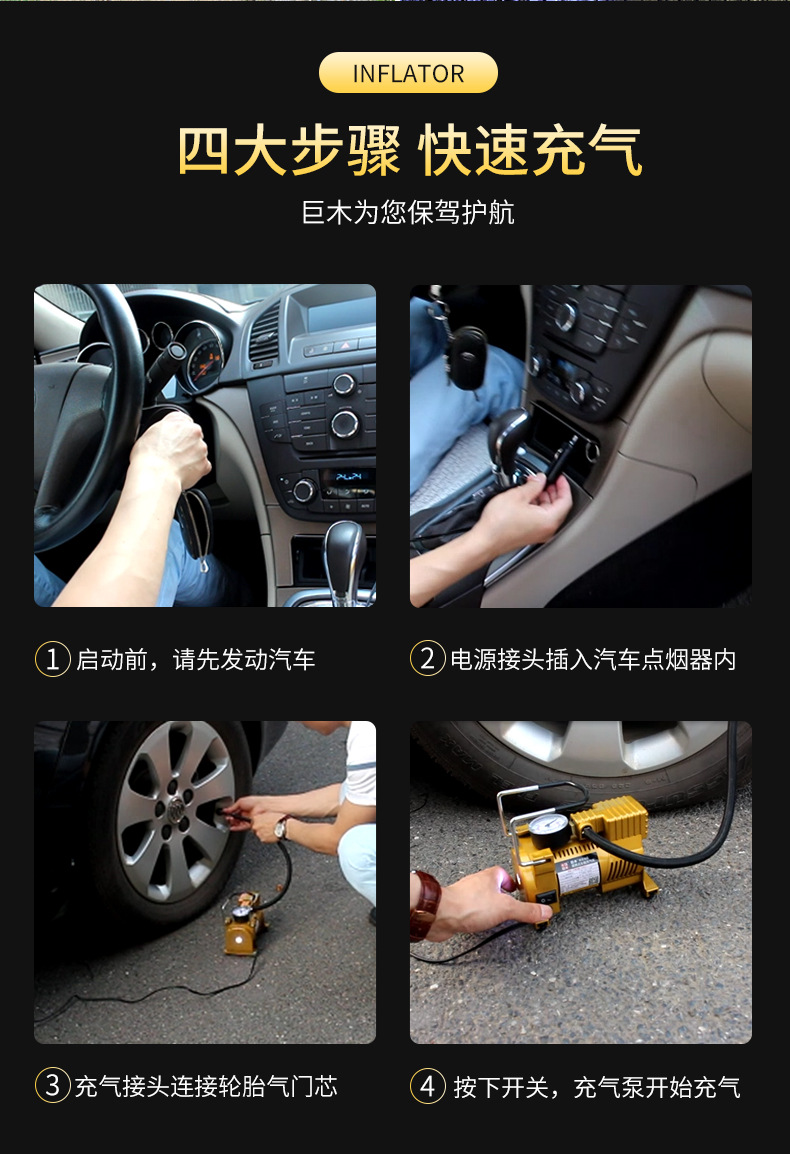 INFLATOR

四大步骤 快速充气

巨木为您保驾护航

1 启动前，请先发动汽车

2 电源接头插入汽车点烟器内

3 充气接头连接轮胎气门芯

4 按下开关，充气泵开始充气