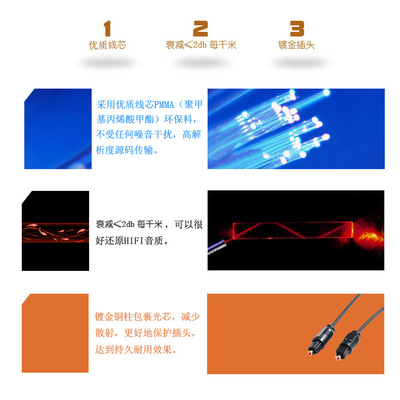 1
优质线芯

2
衰减＜2db 每千米

3
镀金插头

采用优质线芯PMMA（聚甲基丙烯酸甲酯）环保料，不受任何噪音干扰，高解析度源码传输。

衰减＜2db 每千米，可以很好还原HIFI音质。

镀金铜柱包裹光芯，减少散射，更好地保护插头，达到持久耐用效果。