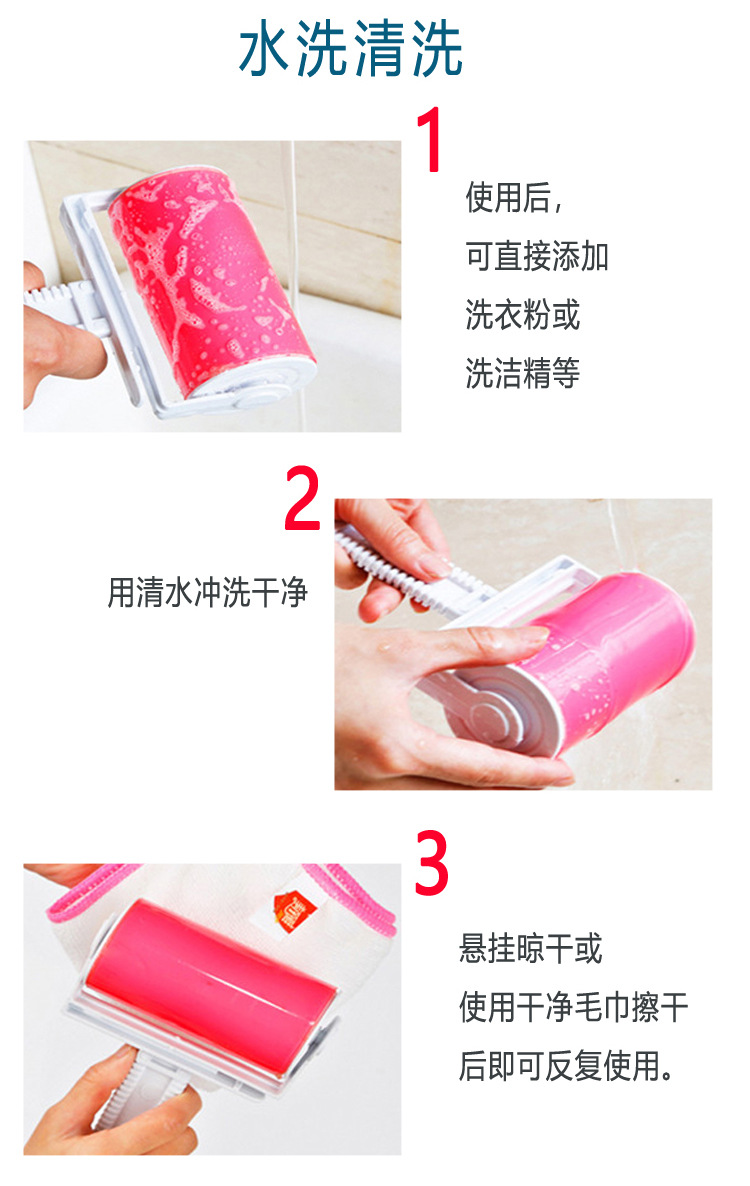 水洗清洗

1

使用后,
可直接添加
洗衣粉或
洗洁精等

2

用清水冲洗干净

3

悬挂晾干或
使用干净毛巾擦干
后即可反复使用。