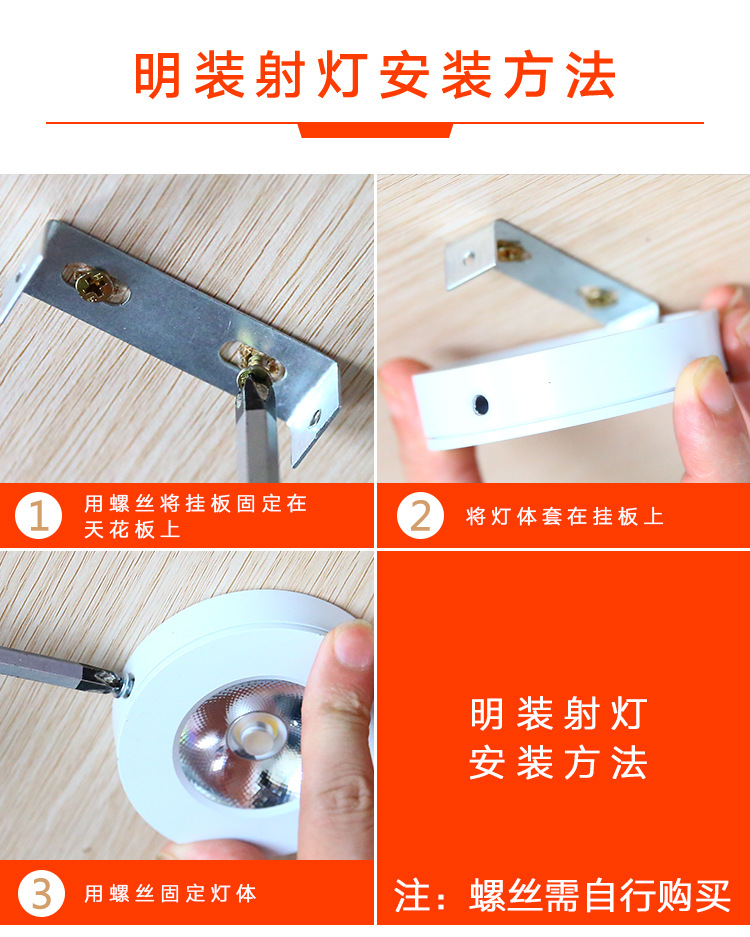 明装射灯安装方法

1 用螺丝将挂板固定在天花板上

2 将灯体套在挂板上

3 用螺丝固定灯体

明装射灯
安装方法

注：螺丝需自行购买