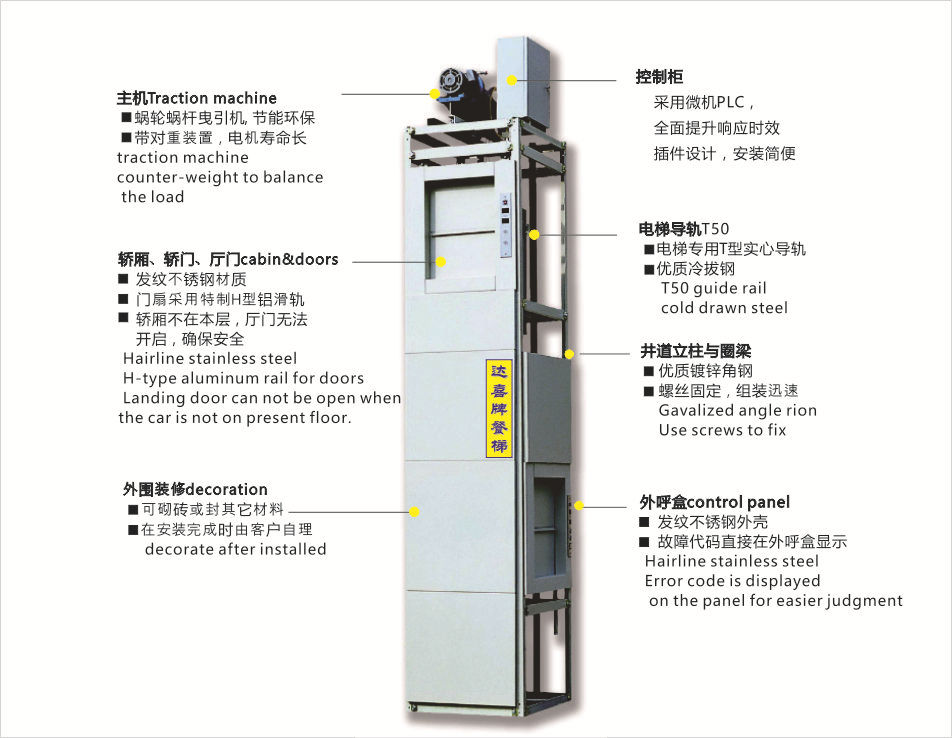 主机Traction machine
■蜗轮蜗杆曳引机, 节能环保
■带对重装置，电机寿命长
traction machine
counter-weight to balance
the load

轿厢、轿门、厅门cabin&doors
■ 发纹不锈钢材质
■ 门扇采用特制H型铝滑轨
■ 轿厢不在本层，厅门无法开启，确保安全
Hairline stainless steel
H-type aluminum rail for doors
Landing door can not be open when the car is not on present floor.

外围装修decoration
■可砌砖或封其它材料
■在安装完成时由客户自理
decorate after installed

达喜牌餐梯

控制柜
采用微机PLC，
全面提升响应时效
插件设计，安装简便

电梯导轨T50
■电梯专用T型实心导轨
■优质冷拔钢
T50 guide rail
cold drawn steel

井道立柱与圈梁
■ 优质镀锌角钢
■ 螺丝固定，组装迅速
Gavalized angle rion
Use screws to fix

外呼盒control panel
■ 发纹不锈钢外壳
■ 故障代码直接在外呼盒显示
Hairline stainless steel
Error code is displayed
on the panel for easier judgment