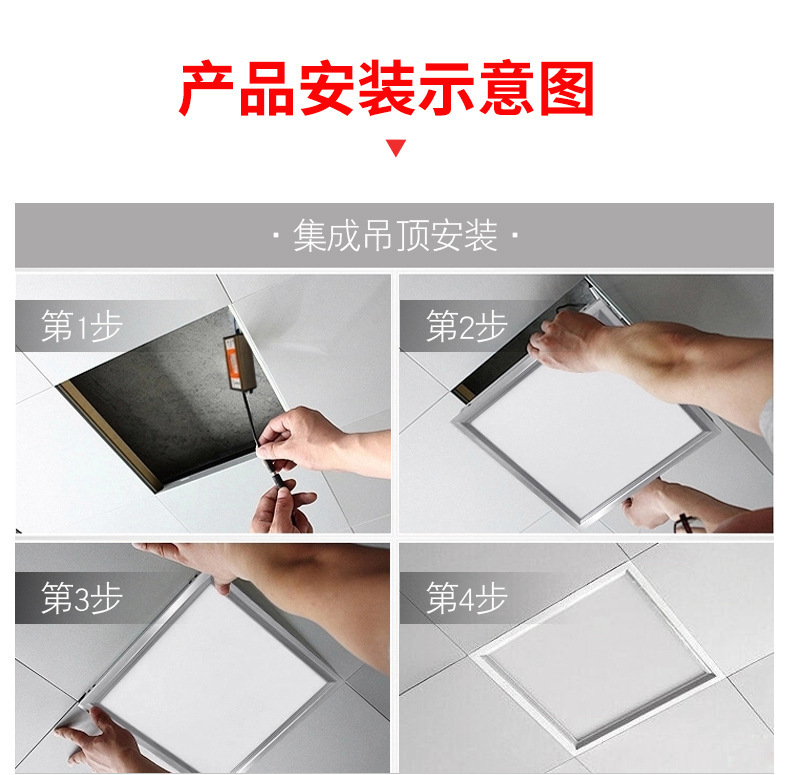 产品安装示意图

· 集成吊顶安装 ·

第1步

第2步

第3步

第4步