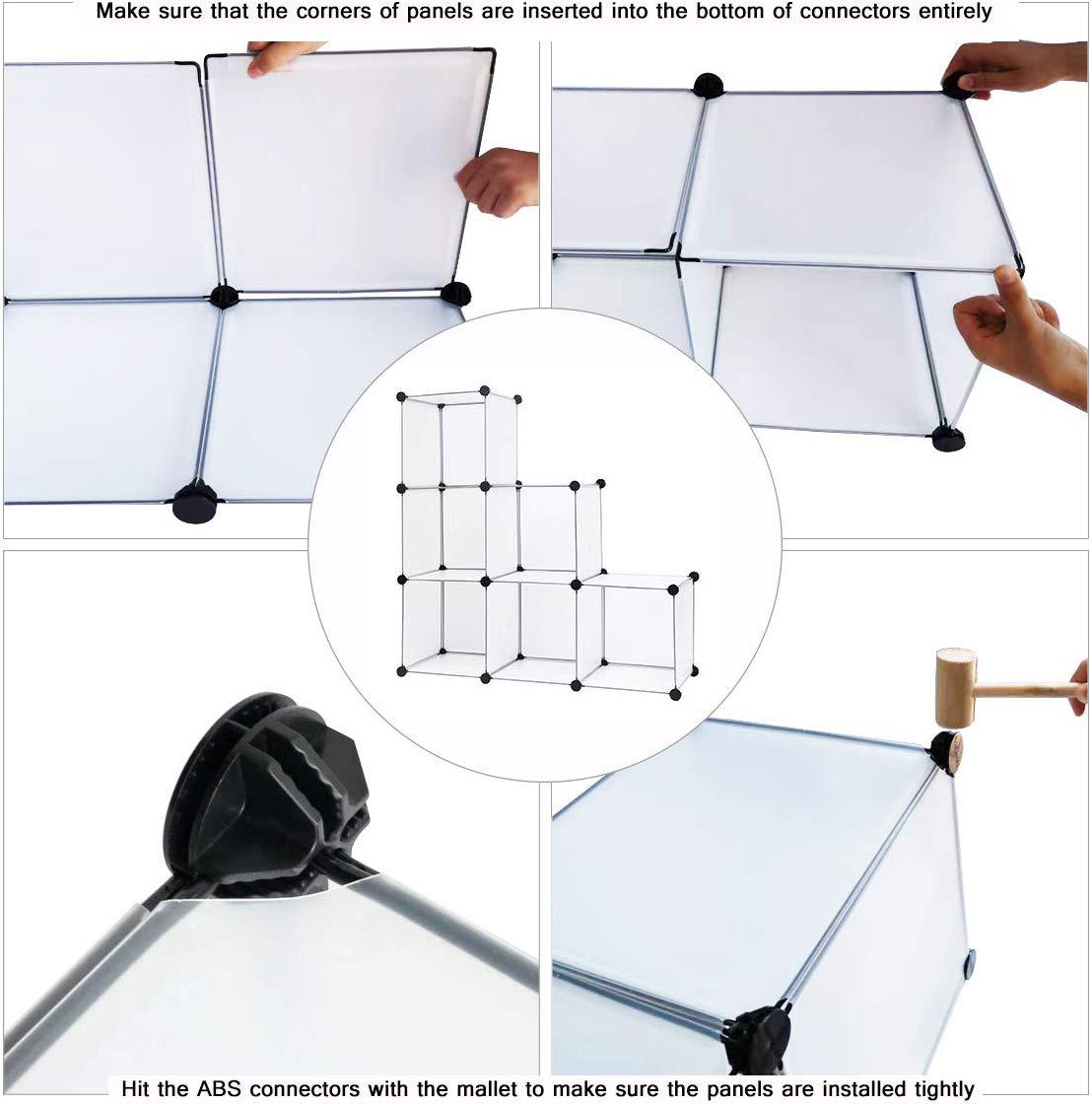 Make sure that the corners of panels are inserted into the bottom of connectors entirely

Hit the ABS connectors with the mallet to make sure the panels are installed tightly