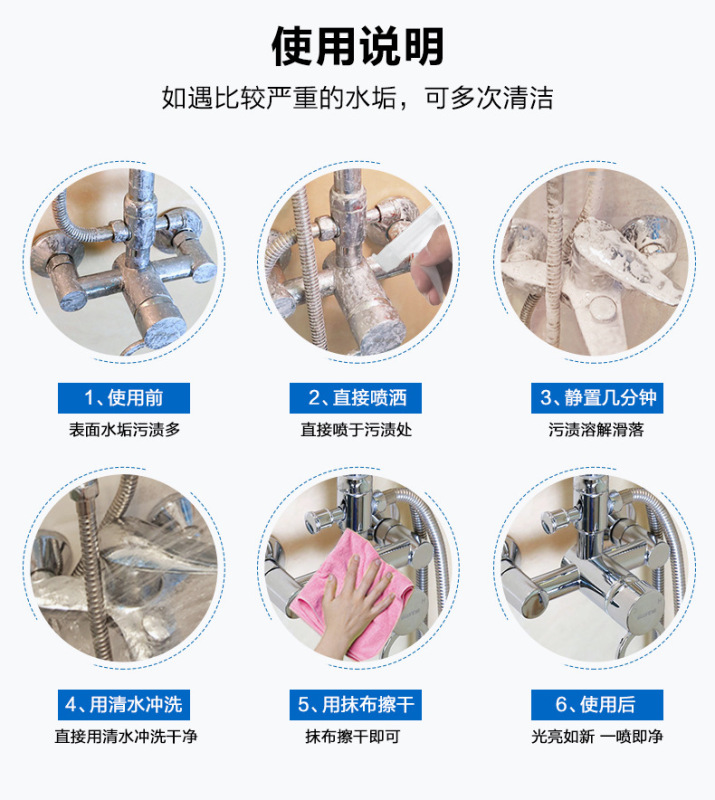 使用说明

如遇比较严重的水垢，可多次清洁

1、使用前
表面水垢污渍多

2、直接喷洒
直接喷于污渍处

3、静置几分钟
污渍溶解滑落

4、用清水冲洗
直接用清水冲洗干净

5、用抹布擦干
抹布擦干即可

6、使用后
光亮如新 一喷即净