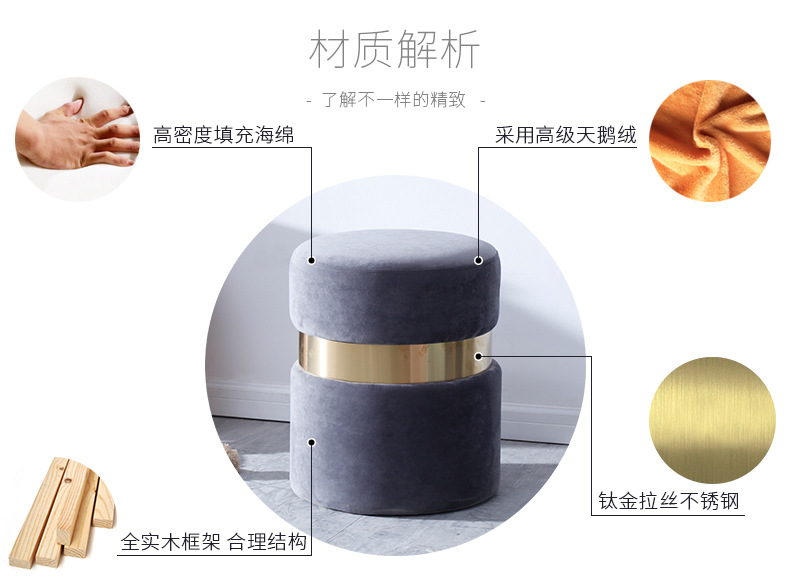 材质解析

- 了解不一样的精致 -

高密度填充海绵

采用高级天鹅绒

钛金拉丝不锈钢

全实木框架 合理结构