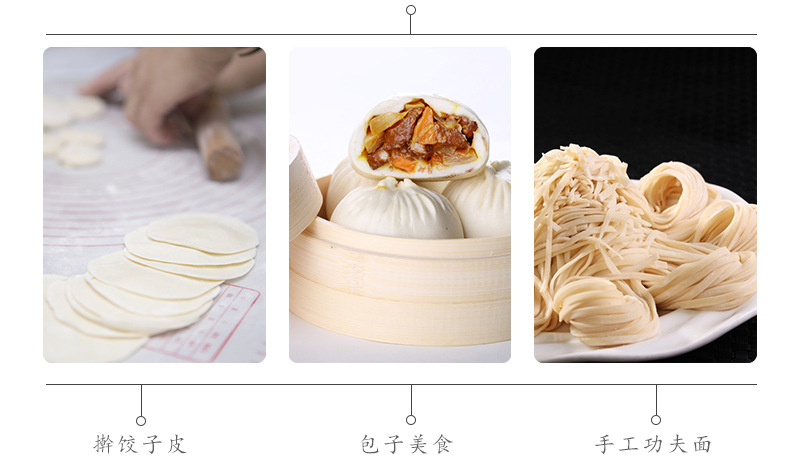 擀饺子皮

包子美食

手工功夫面