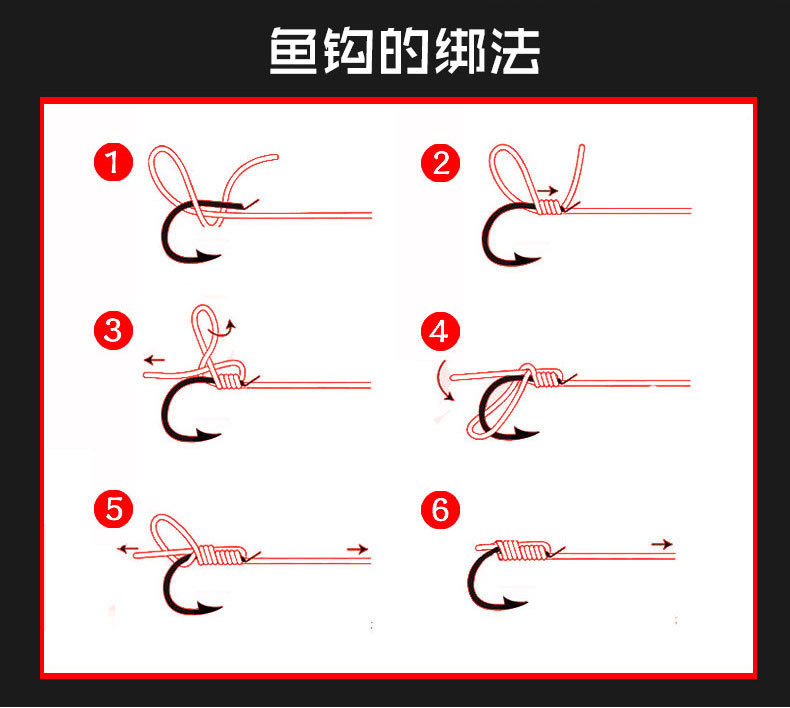 鱼钩的绑法

1

2

3

4

5

6