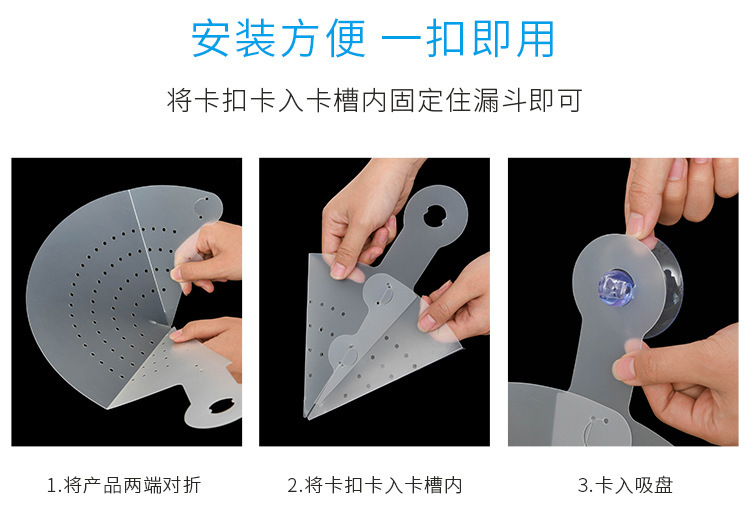 安装方便 一扣即用

将卡扣卡入卡槽内固定住漏斗即可

1.将产品两端对折

2.将卡扣卡入卡槽内

3.卡入吸盘