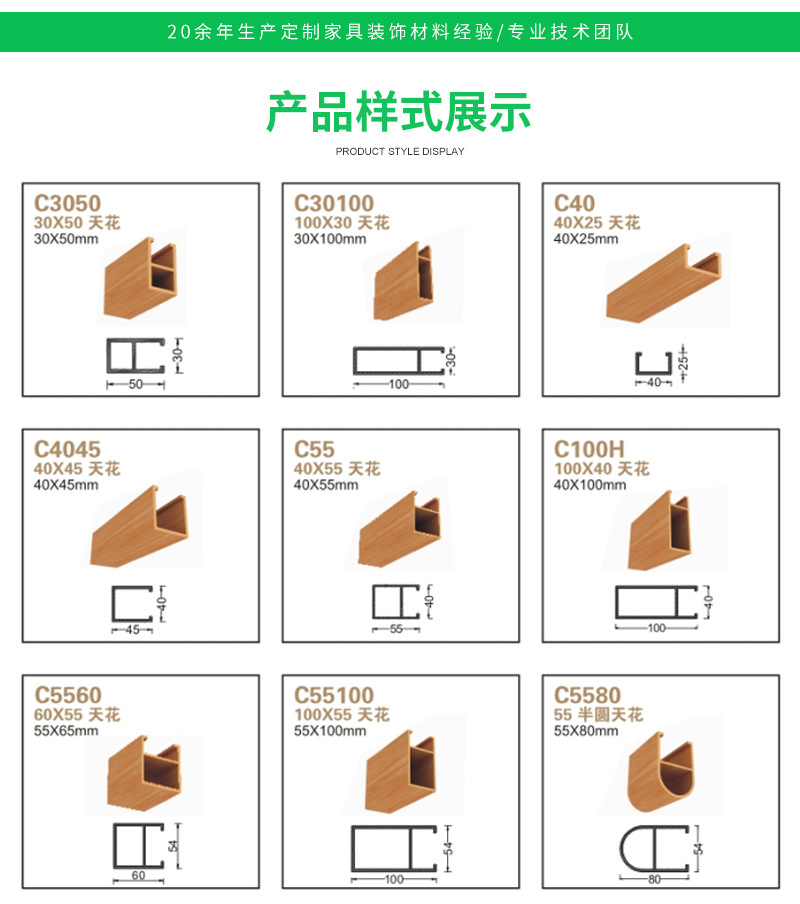 20余年生产定制家具装饰材料经验/专业技术团队

产品样式展示

PRODUCT STYLE DISPLAY

C3050
30X50 天花
30X50mm
30
50

C30100
100X30 天花
30X100mm
30
100

C40
40X25 天花
40X25mm
25
40

C4045
40X45 天花
40X45mm
40
45

C55
40X55 天花
40X55mm
40
55

C100H
100X40 天花
40X100mm
40
100

C5560
60X55 天花
55X65mm
54
60

C55100
100X55 天花
55X100mm
54
100

C5580
55 半圆天花
55X80mm
54
80