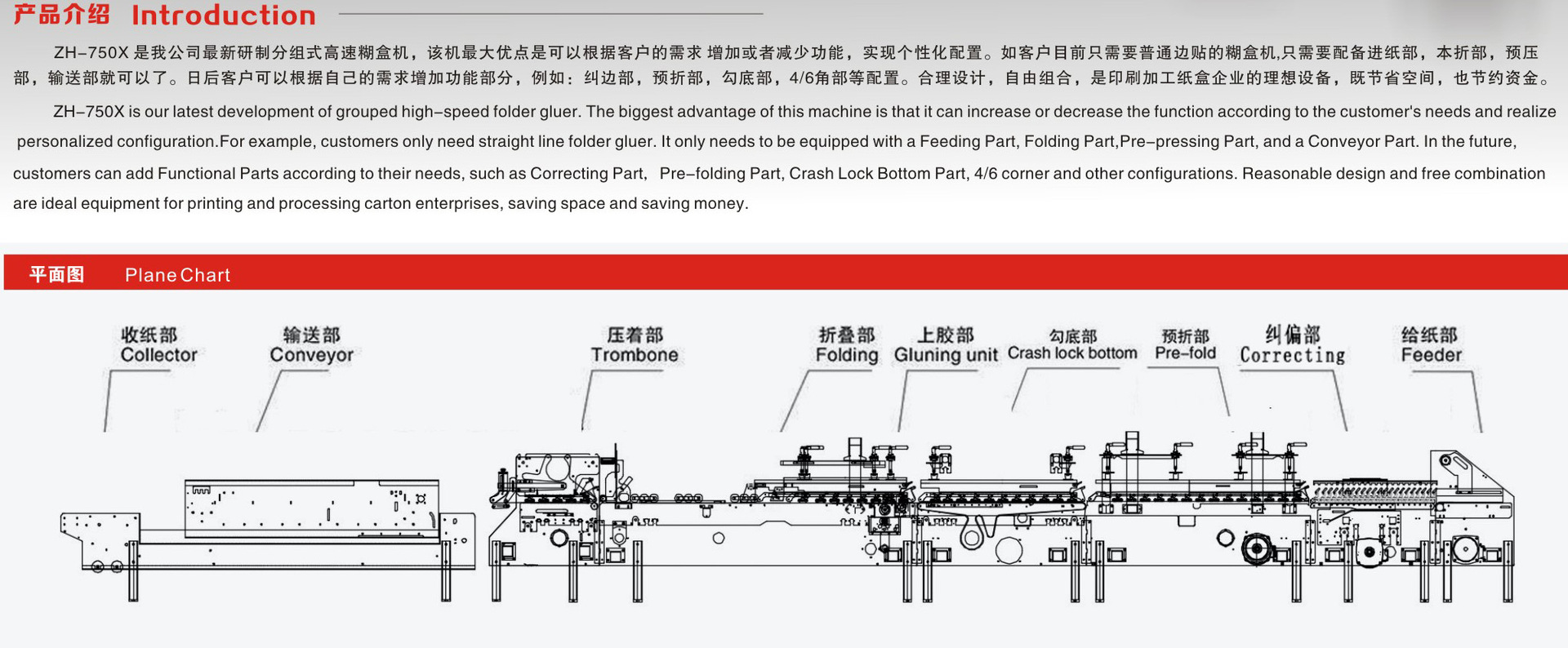 产品介绍 Introduction

ZH-750X 是我公司最新研制分组式高速糊盒机，该机最大优点是可以根据客户的需求 增加或者减少功能，实现个性化配置。如客户目前只需要普通边贴的糊盒机,只需要配备进纸部，本折部，预压部，输送部就可以了。日后客户可以根据自己的需求增加功能部分，例如：纠边部，预折部，勾底部，4/6角部等配置。合理设计，自由组合，是印刷加工纸盒企业的理想设备，既节省空间，也节约资金。

ZH-750X is our latest development of grouped high-speed folder gluer. The biggest advantage of this machine is that it can increase or decrease the function according to the customer's needs and realize personalized configuration.For example, customers only need straight line folder gluer. It only needs to be equipped with a Feeding Part, Folding Part,Pre-pressing Part, and a Conveyor Part. In the future, customers can add Functional Parts according to their needs, such as Correcting Part, Pre-folding Part, Crash Lock Bottom Part, 4/6 corner and other configurations. Reasonable design and free combination are ideal equipment for printing and processing carton enterprises, saving space and saving money.

平面图 Plane Chart

收纸部 Collector
输送部 Conveyor
压着部 Trombone
折叠部 Folding
上胶部 Gluning unit
勾底部 Crash lock bottom
预折部 Pre-fold
纠偏部 Correcting
给纸部 Feeder