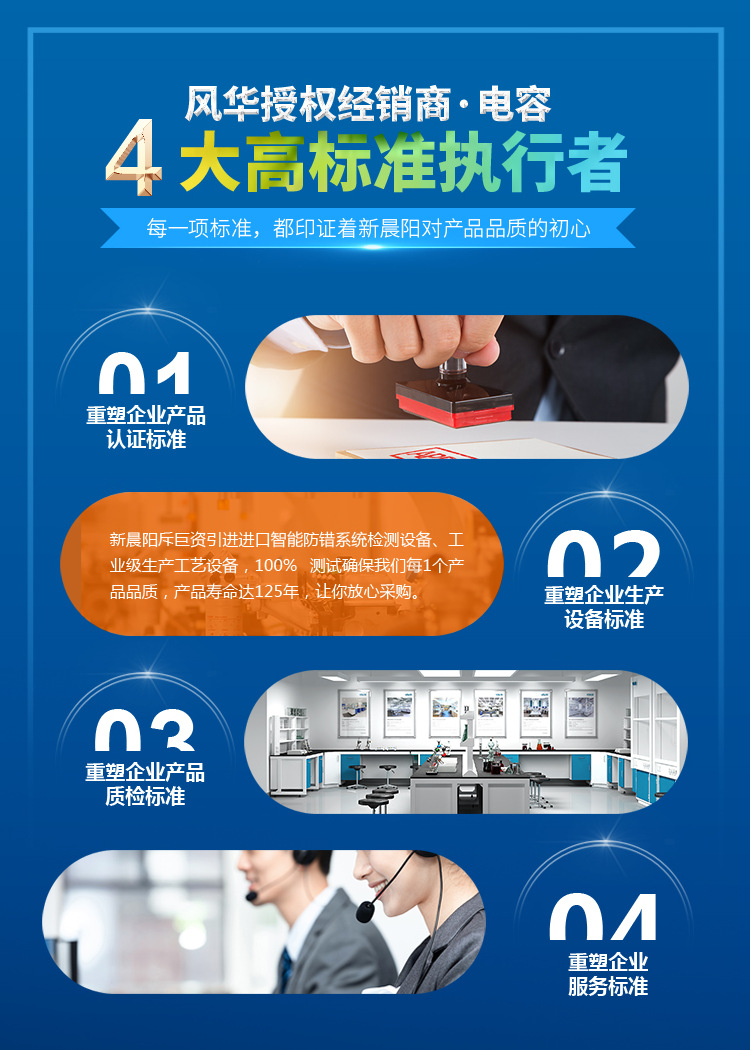 风华授权经销商·电容

4 大高标准执行者

每一项标准，都印证着新晨阳对产品品质的初心

01
重塑企业产品
认证标准

新晨阳斥巨资引进进口智能防错系统检测设备、工业级生产工艺设备，100% 测试确保我们每1个产品品质，产品寿命达125年，让你放心采购。

02
重塑企业生产
设备标准

03
重塑企业产品
质检标准

04
重塑企业
服务标准