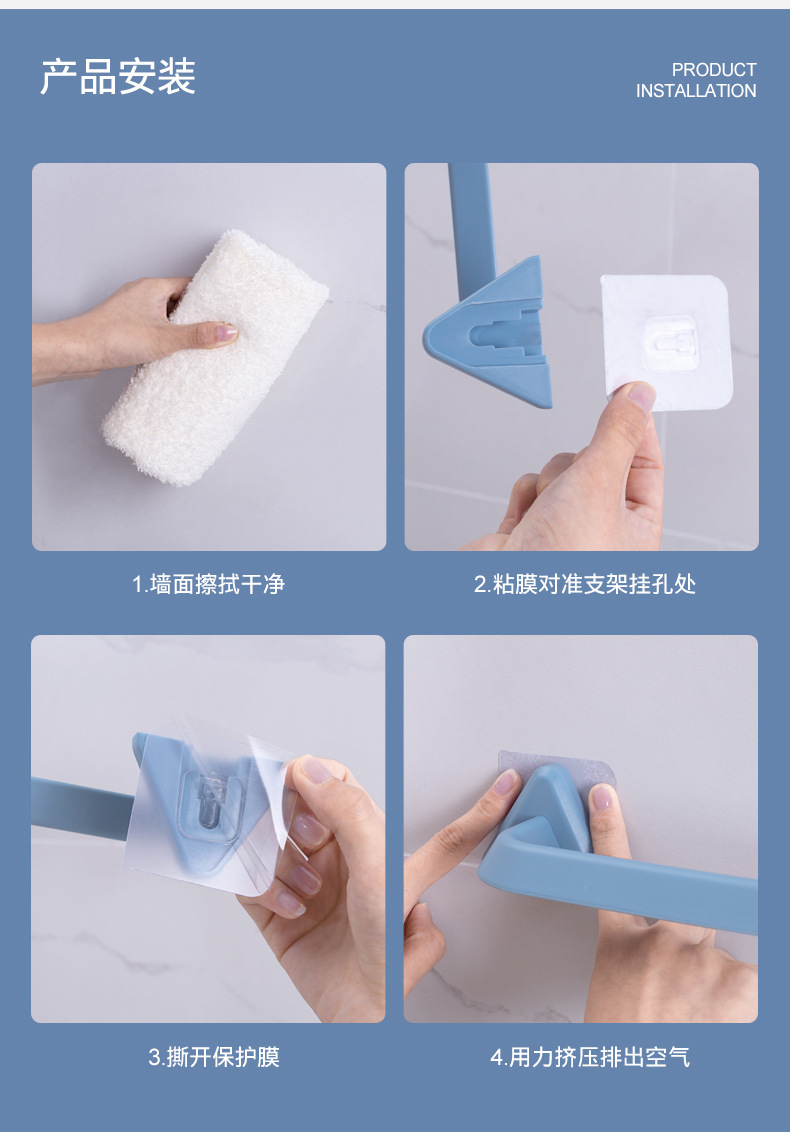 产品安装

PRODUCT INSTALLATION

1.墙面擦拭干净

2.粘膜对准支架挂孔处

3.撕开保护膜

4.用力挤压排出空气