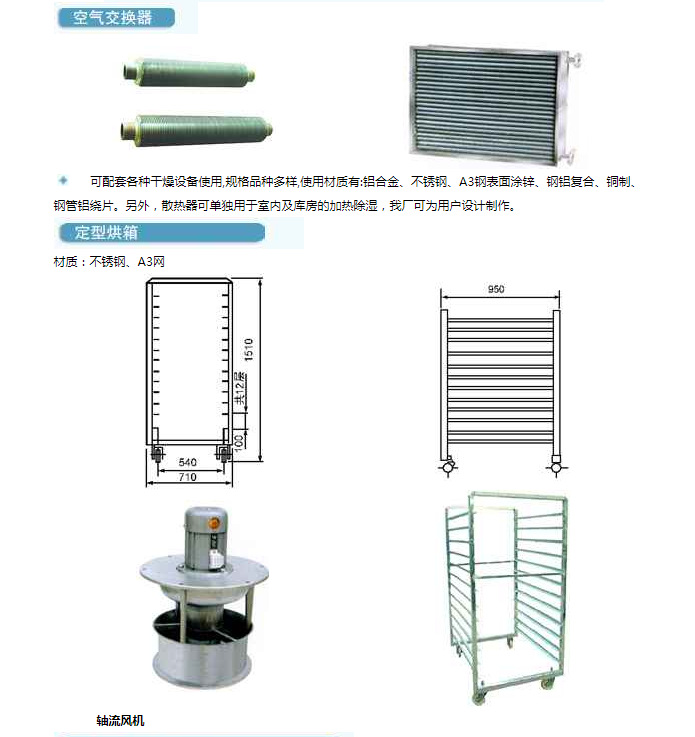 空气交换器

可配套各种干燥设备使用,规格品种多样,使用材质有:铝合金、不锈钢、A3钢表面涂锌、钢铝复合、铜制、钢管铝绕片。另外，散热器可单独用于室内及库房的加热除湿，我厂可为用户设计制作。

定型烘箱

材质：不锈钢、A3网

1510

共12层

100

540

710

950

轴流风机