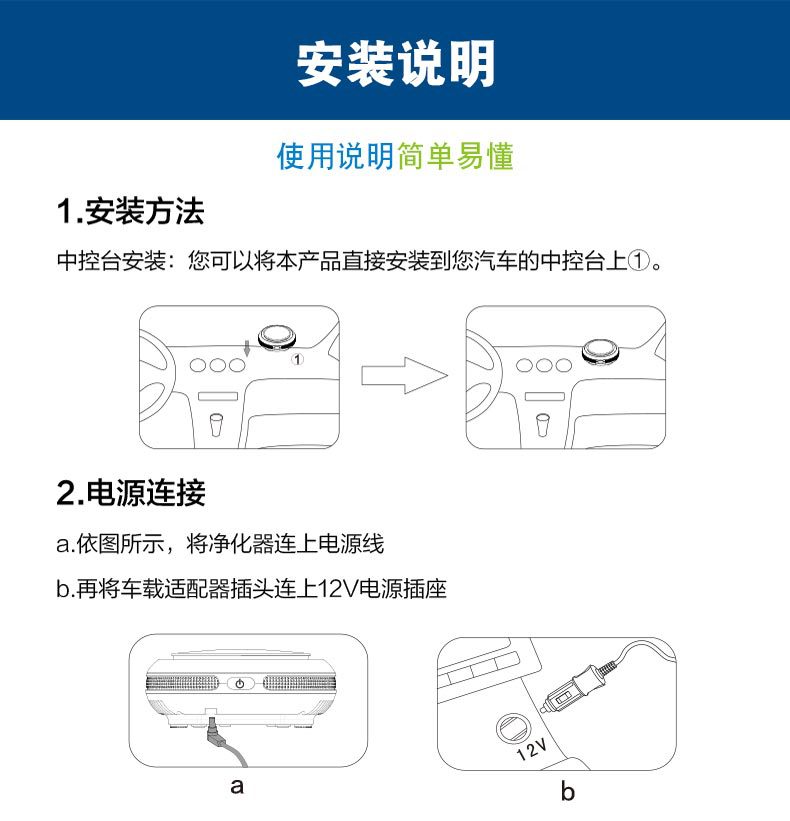 安装说明

使用说明简单易懂

1.安装方法

中控台安装：您可以将本产品直接安装到您汽车的中控台上①。

①

2.电源连接

a.依图所示，将净化器连上电源线

b.再将车载适配器插头连上12V电源插座

12V

a

b