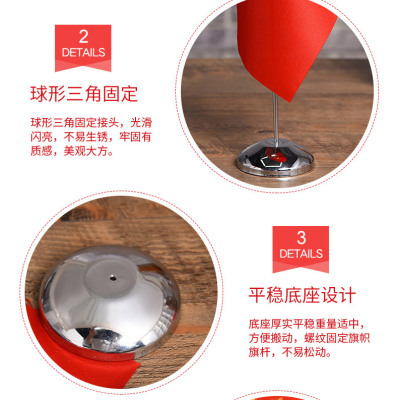 2
DETAILS

球形三角固定

球形三角固定接头，光滑闪亮，不易生锈，牢固有质感，美观大方。

3
DETAILS

平稳底座设计

底座厚实平稳重量适中，方便搬动，螺纹固定旗帜旗杆，不易松动。