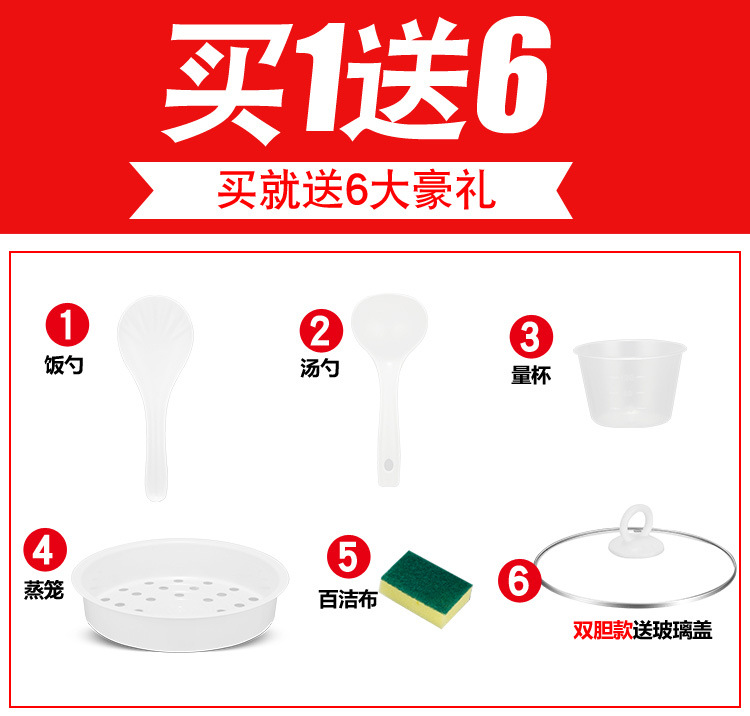 买1送6

买就送6大豪礼

1
饭勺

2
汤勺

3
量杯

4
蒸笼

5
百洁布

6
双胆款送玻璃盖