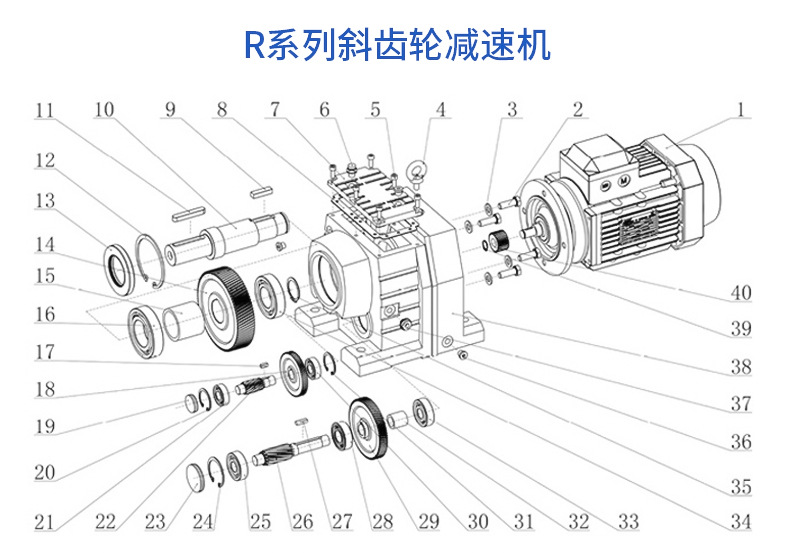 R系列斜齿轮减速机

11 10 9 8 7 6 5 4 3 2 1

12
13
14
15
16
17
18
19
20
21 22 23 24 25 26 27 28 29 30 31 32 33 34

40
39
38
37
36
35