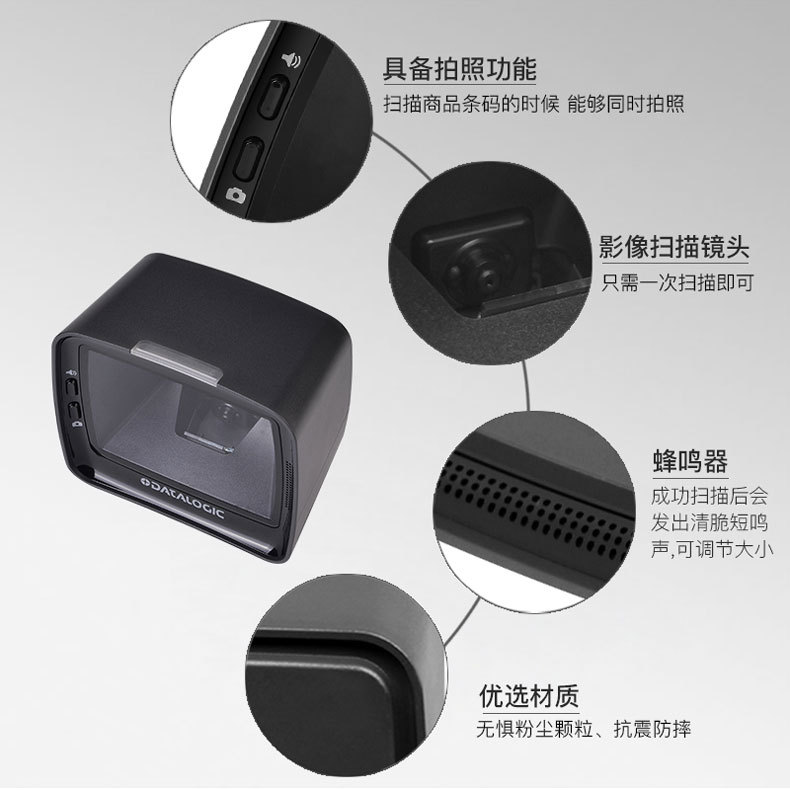 具备拍照功能
扫描商品条码的时候 能够同时拍照

影像扫描镜头
只需一次扫描即可

DATALOGIC

蜂鸣器
成功扫描后会发出清脆短鸣声,可调节大小

优选材质
无惧粉尘颗粒、抗震防摔