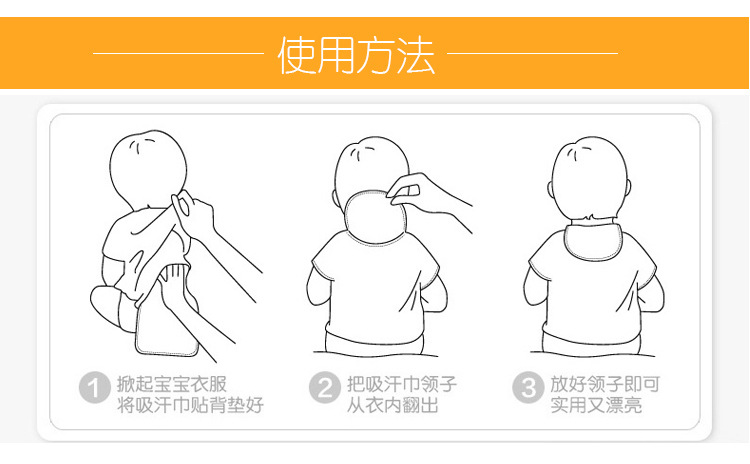 使用方法

1 掀起宝宝衣服
将吸汗巾贴背垫好

2 把吸汗巾领子
从衣内翻出

3 放好领子即可
实用又漂亮