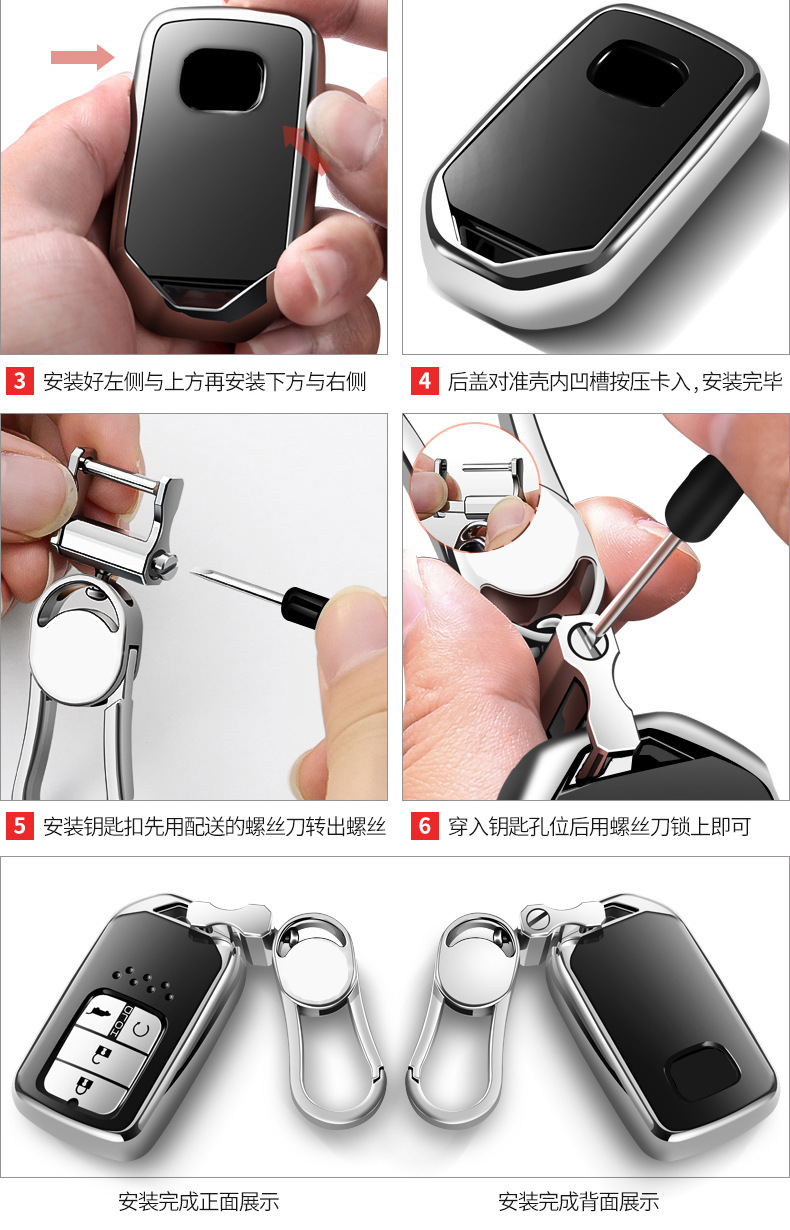 3 安装好左侧与上方再安装下方与右侧

4 后盖对准壳内凹槽按压卡入，安装完毕

5 安装钥匙扣先用配送的螺丝刀转出螺丝

6 穿入钥匙孔位后用螺丝刀锁上即可

安装完成正面展示

安装完成背面展示