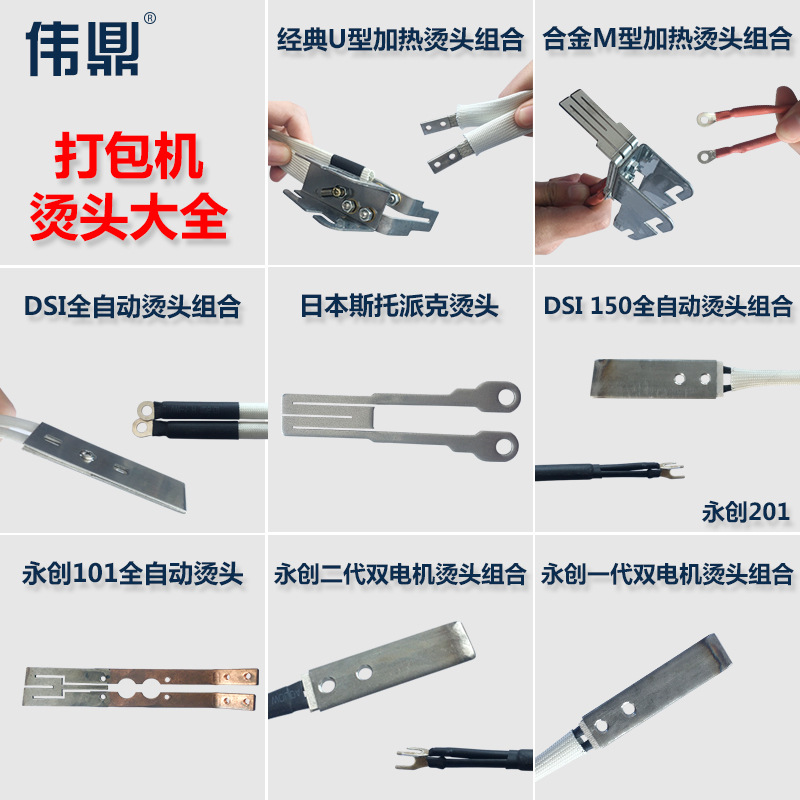 伟鼎®

打包机
烫头大全

经典U型加热烫头组合

合金M型加热烫头组合

DSI全自动烫头组合

日本斯托派克烫头

DSI 150全自动烫头组合

永创201

永创101全自动烫头

永创二代双电机烫头组合

永创一代双电机烫头组合