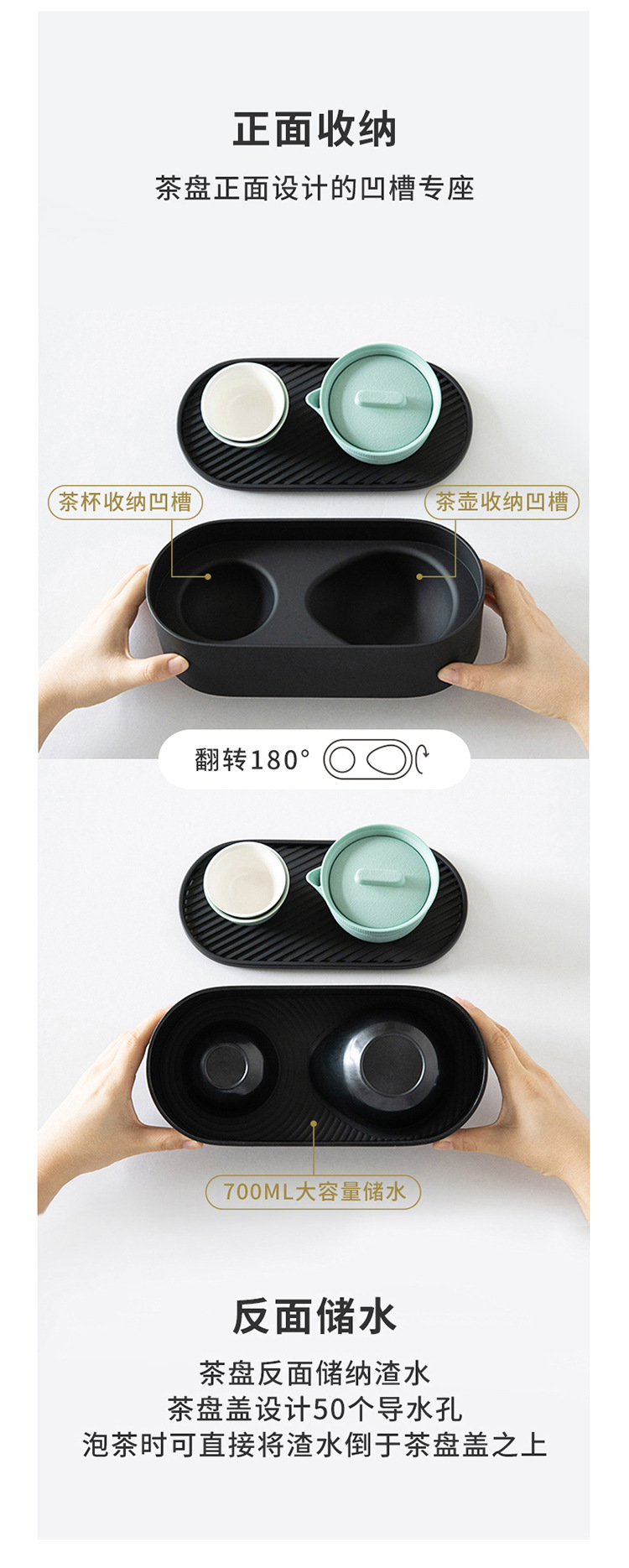 正面收纳

茶盘正面设计的凹槽专座

茶杯收纳凹槽

茶壶收纳凹槽

翻转180°

700ML大容量储水

反面储水

茶盘反面储纳渣水
茶盘盖设计50个导水孔
泡茶时可直接将渣水倒于茶盘盖之上