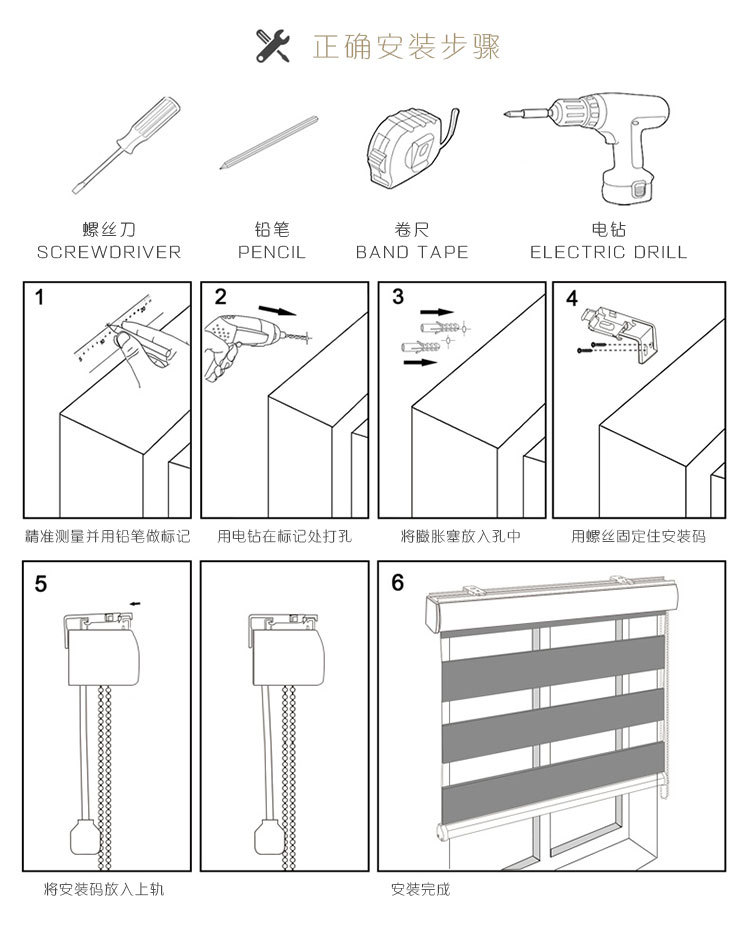 正确安装步骤

螺丝刀
SCREWDRIVER

铅笔
PENCIL

卷尺
BAND TAPE

电钻
ELECTRIC DRILL

1

精准测量并用铅笔做标记

2

用电钻在标记处打孔

3

将膨胀塞放入孔中

4

用螺丝固定住安装码

5

将安装码放入上轨

6

安装完成