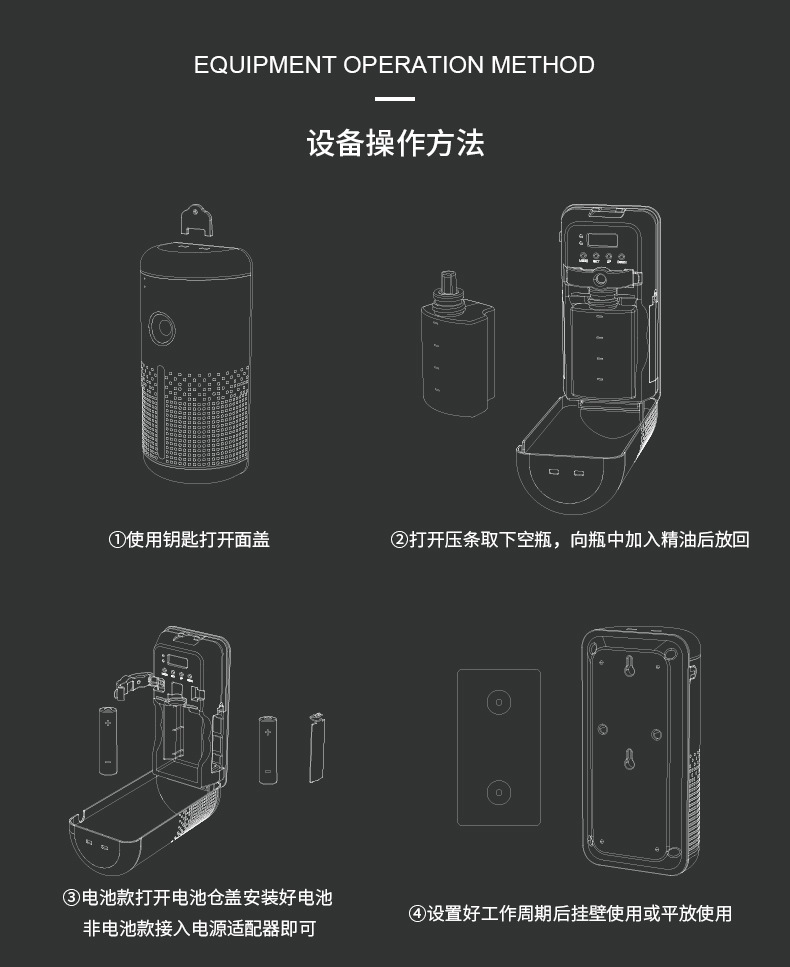 EQUIPMENT OPERATION METHOD

设备操作方法

①使用钥匙打开面盖

②打开压条取下空瓶，向瓶中加入精油后放回

③电池款打开电池仓盖安装好电池
非电池款接入电源适配器即可

④设置好工作周期后挂壁使用或平放使用