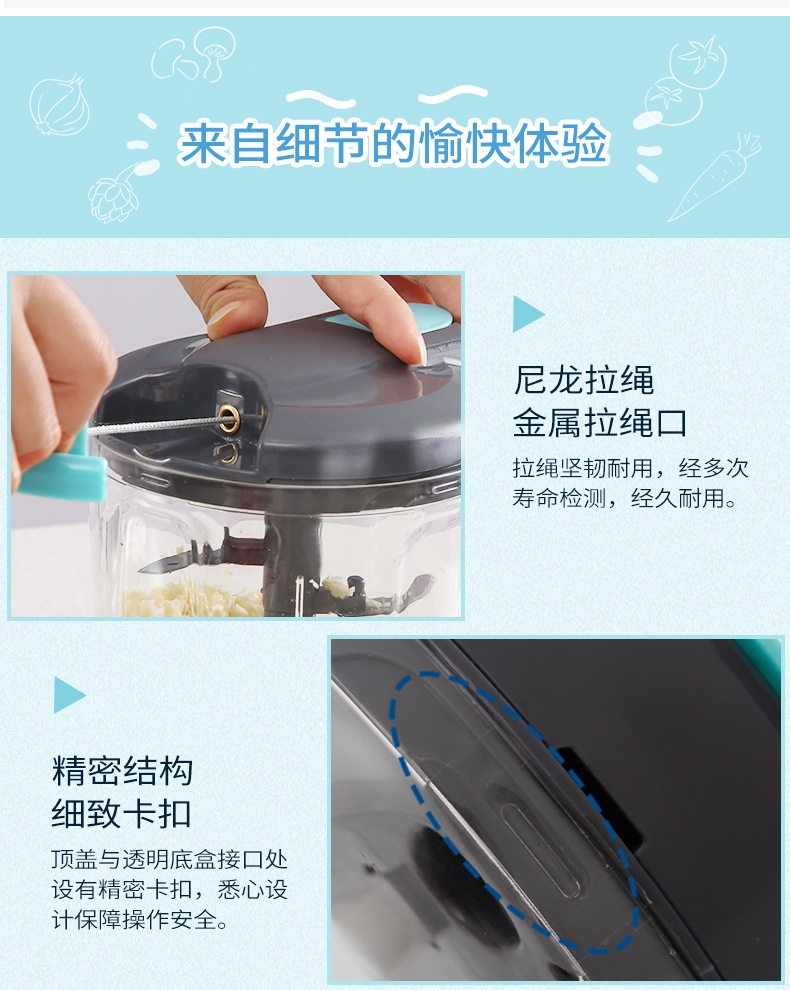 来自细节的愉快体验

尼龙拉绳
金属拉绳口

拉绳坚韧耐用，经多次寿命检测，经久耐用。

精密结构
细致卡扣

顶盖与透明底盒接口处设有精密卡扣，悉心设计保障操作安全。