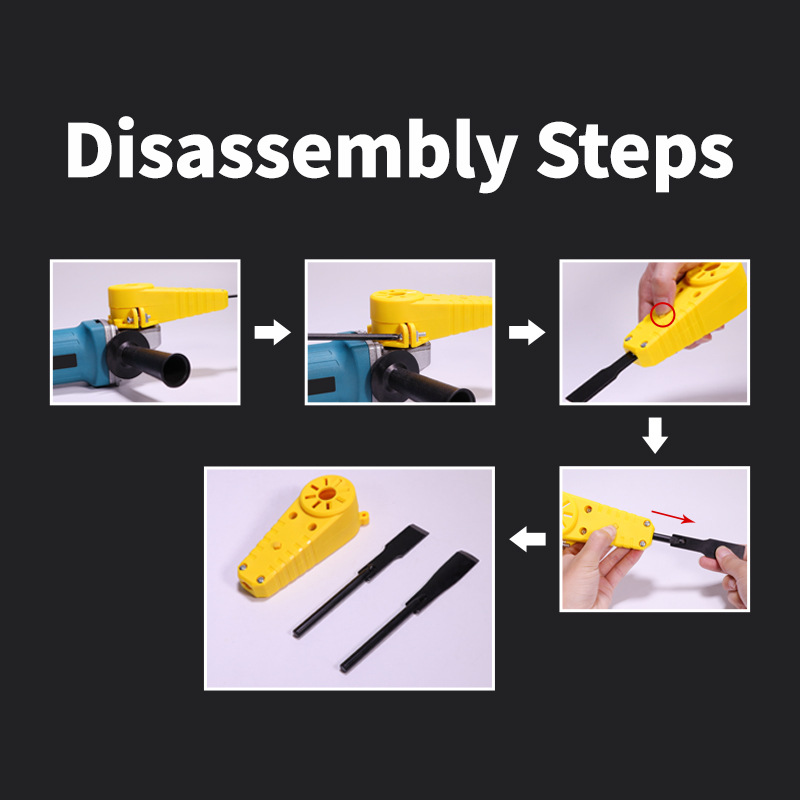 Disassembly Steps