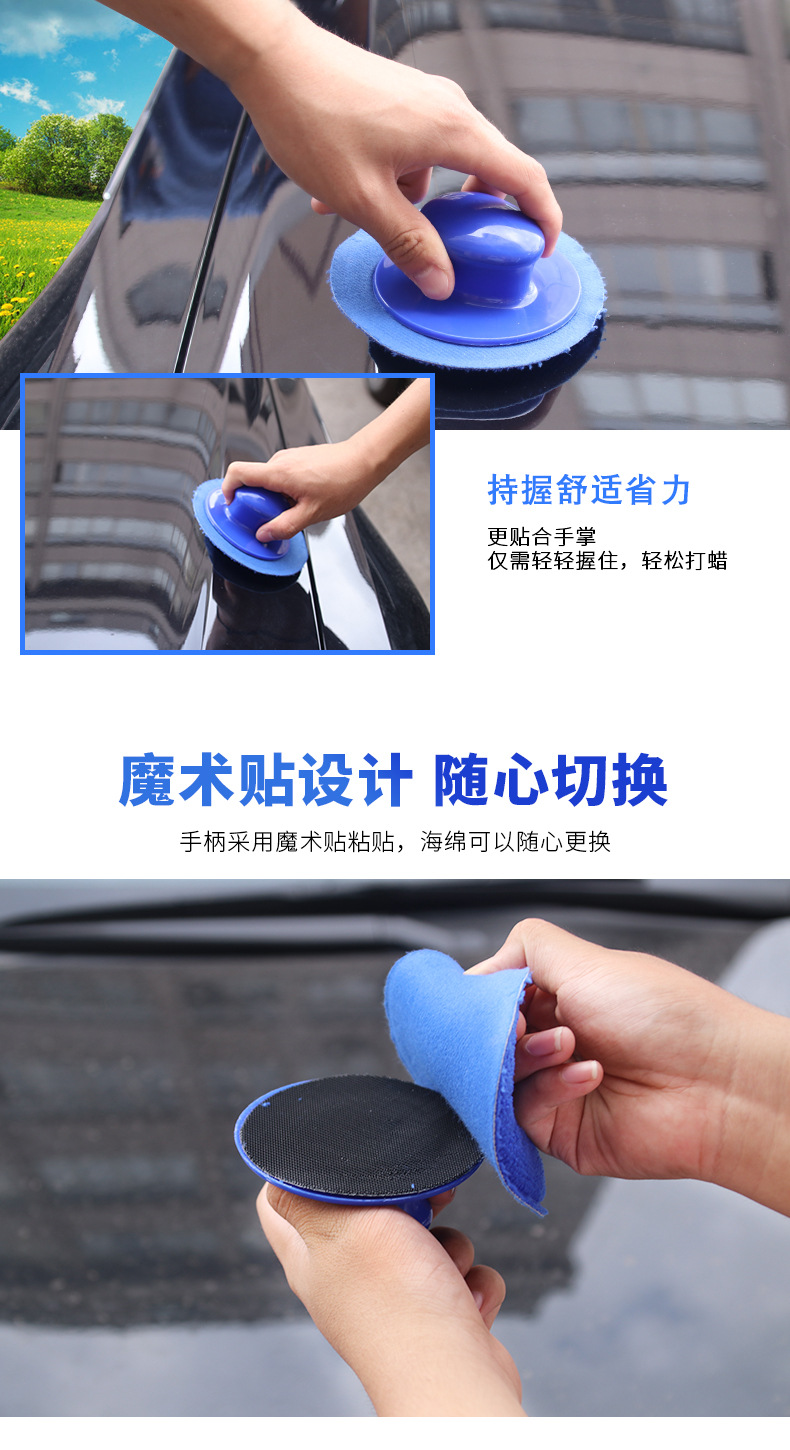 持握舒适省力

更贴合手掌
仅需轻轻握住，轻松打蜡

魔术贴设计 随心切换

手柄采用魔术贴粘贴，海绵可以随心更换