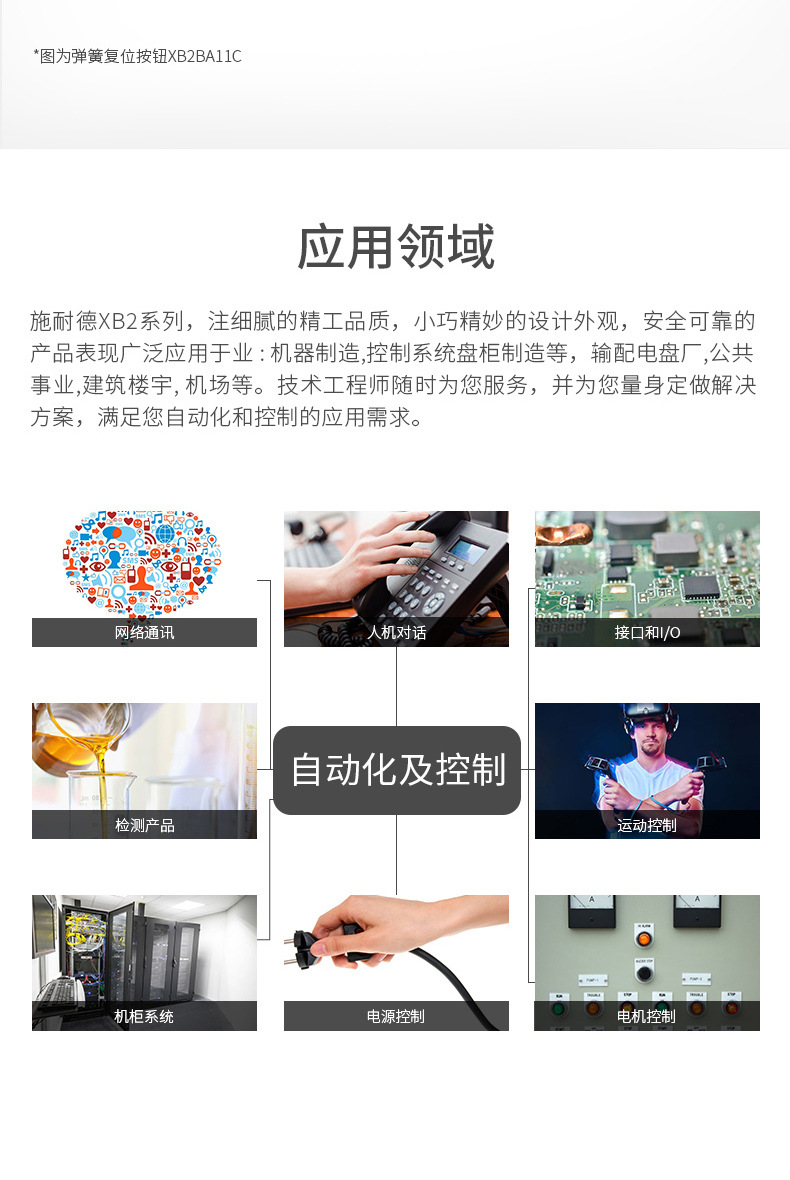 *图为弹簧复位按钮XB2BA11C

应用领域

施耐德XB2系列，注细腻的精工品质，小巧精妙的设计外观，安全可靠的产品表现广泛应用于业 : 机器制造,控制系统盘柜制造等，输配电盘厂,公共事业,建筑楼宇, 机场等。技术工程师随时为您服务，并为您量身定做解决方案，满足您自动化和控制的应用需求。

网络通讯

人机对话

接口和I/O

检测产品

自动化及控制

运动控制

机柜系统

电源控制

电机控制