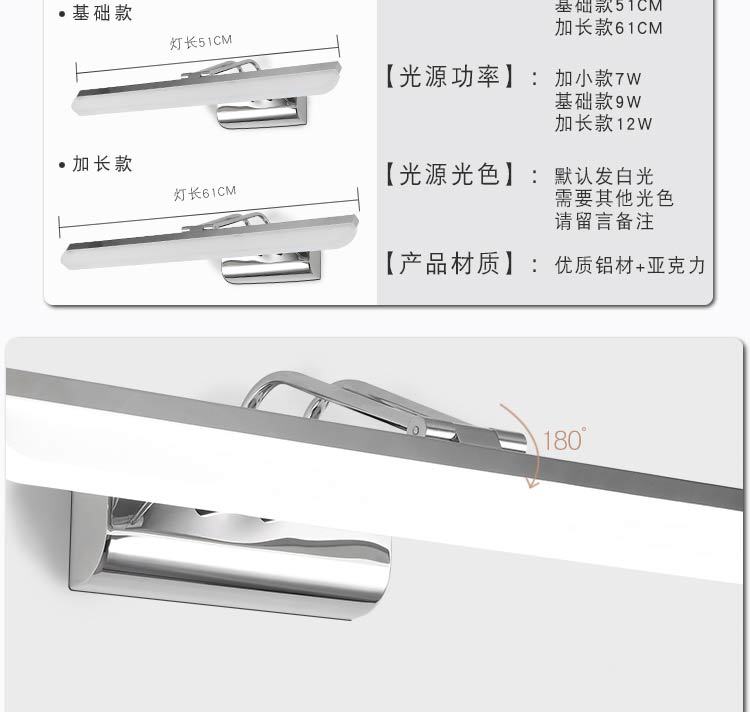 • 基础款

灯长51CM

• 加长款

灯长61CM

基础款51CM
加长款61CM

【光源功率】： 加小款7W
基础款9W
加长款12W

【光源光色】： 默认发白光
需要其他光色
请留言备注

【产品材质】： 优质铝材+亚克力

180°